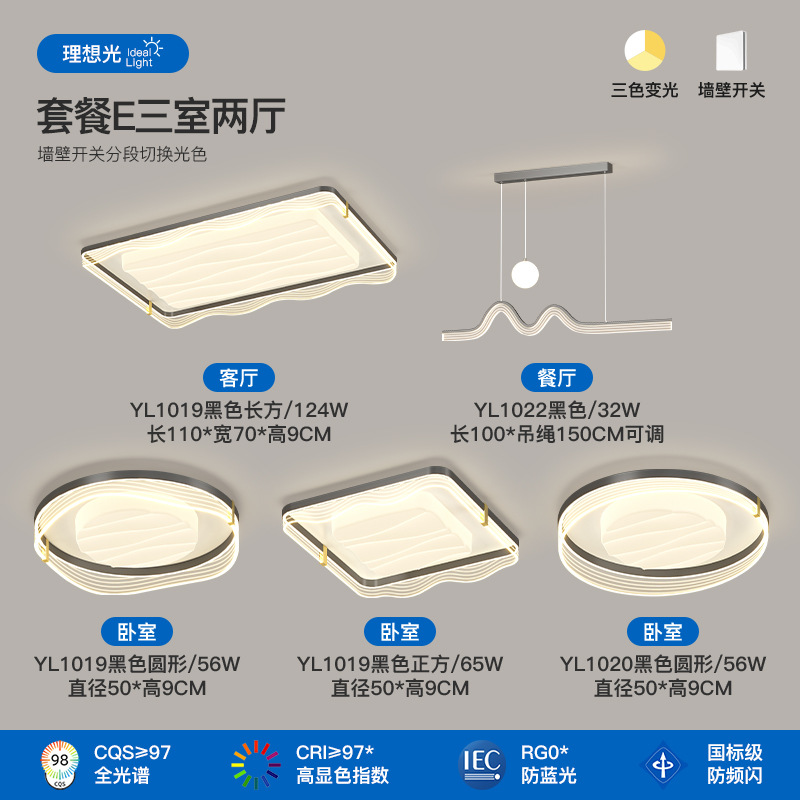 理想光 Ideal Light

三色变光 墙壁开关

套餐E三室两厅

墙壁开关分段切换光色

客厅
YL1019黑色长方/124W
长110*宽70*高9CM

餐厅
YL1022黑色/32W
长100*吊绳150CM可调

卧室
YL1019黑色圆形/56W
直径50*高9CM

卧室
YL1019黑色正方/65W
直径50*高9CM

卧室
YL1020黑色圆形/56W
直径50*高9CM

98 CQS
CQS≥97
全光谱

CRI≥97*
高显色指数

IEC
RG0*
防蓝光

国标级
防频闪