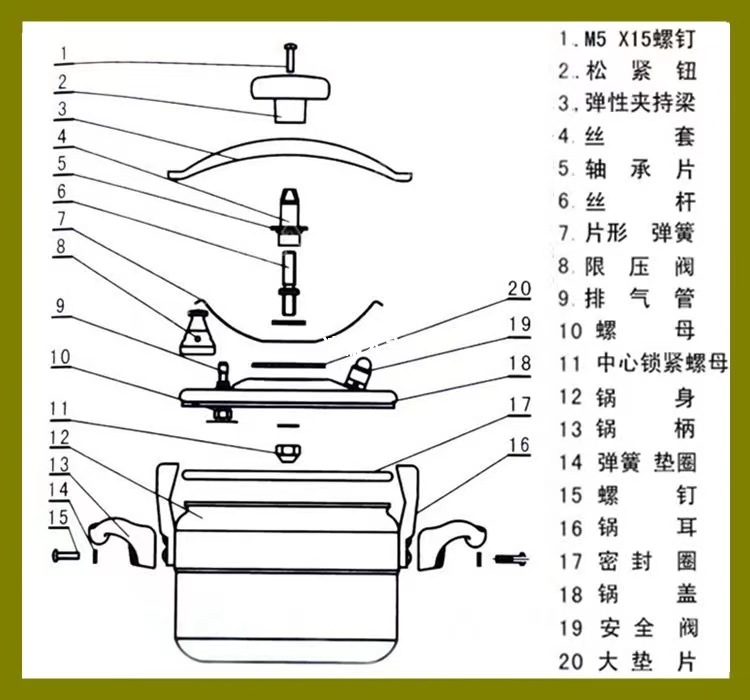 1
2
3
4
5
6
7
8
9
10
11
12
13
14
15
20
19
18
17
16

1. M5 X15螺钉
2. 松 紧 钮
3. 弹性夹持梁
4. 丝 套
5. 轴 承 片
6. 丝 杆
7. 片形 弹簧
8. 限 压 阀
9. 排 气 管
10 螺 母
11 中心锁紧螺母
12 锅 身
13 锅 柄
14 弹簧 垫圈
15 螺 钉
16 锅 耳
17 密 封 圈
18 锅 盖
19 安 全 阀
20 大 垫 片