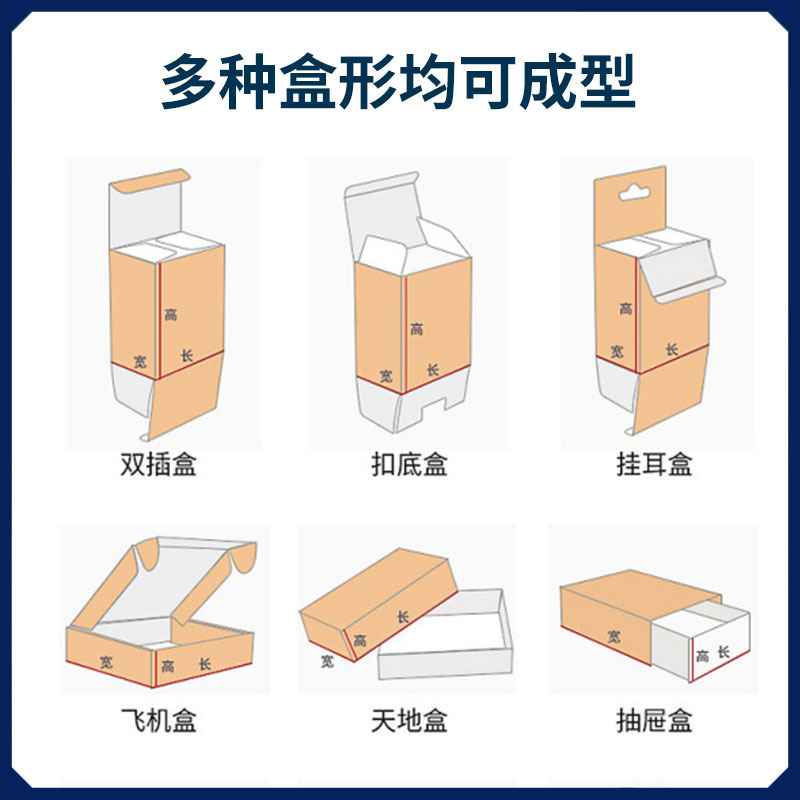 多种盒形均可成型

高
宽 长
双插盒

高
宽 长
扣底盒

高
宽 长
挂耳盒

宽 高 长
飞机盒

长
高
宽
天地盒

宽
高 长
抽屉盒