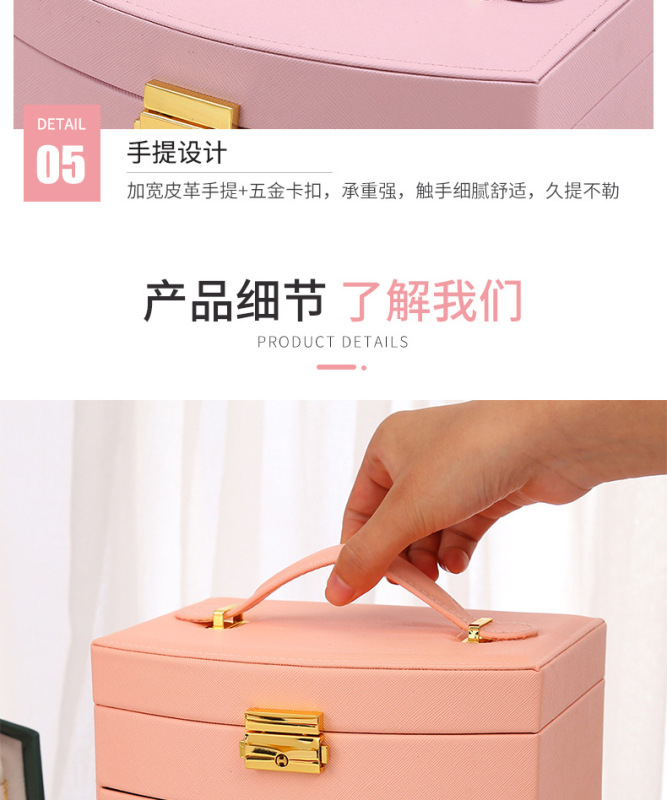 DETAIL
05

手提设计

加宽皮革手提+五金卡扣，承重强，触手细腻舒适，久提不勒

产品细节 了解我们

PRODUCT DETAILS