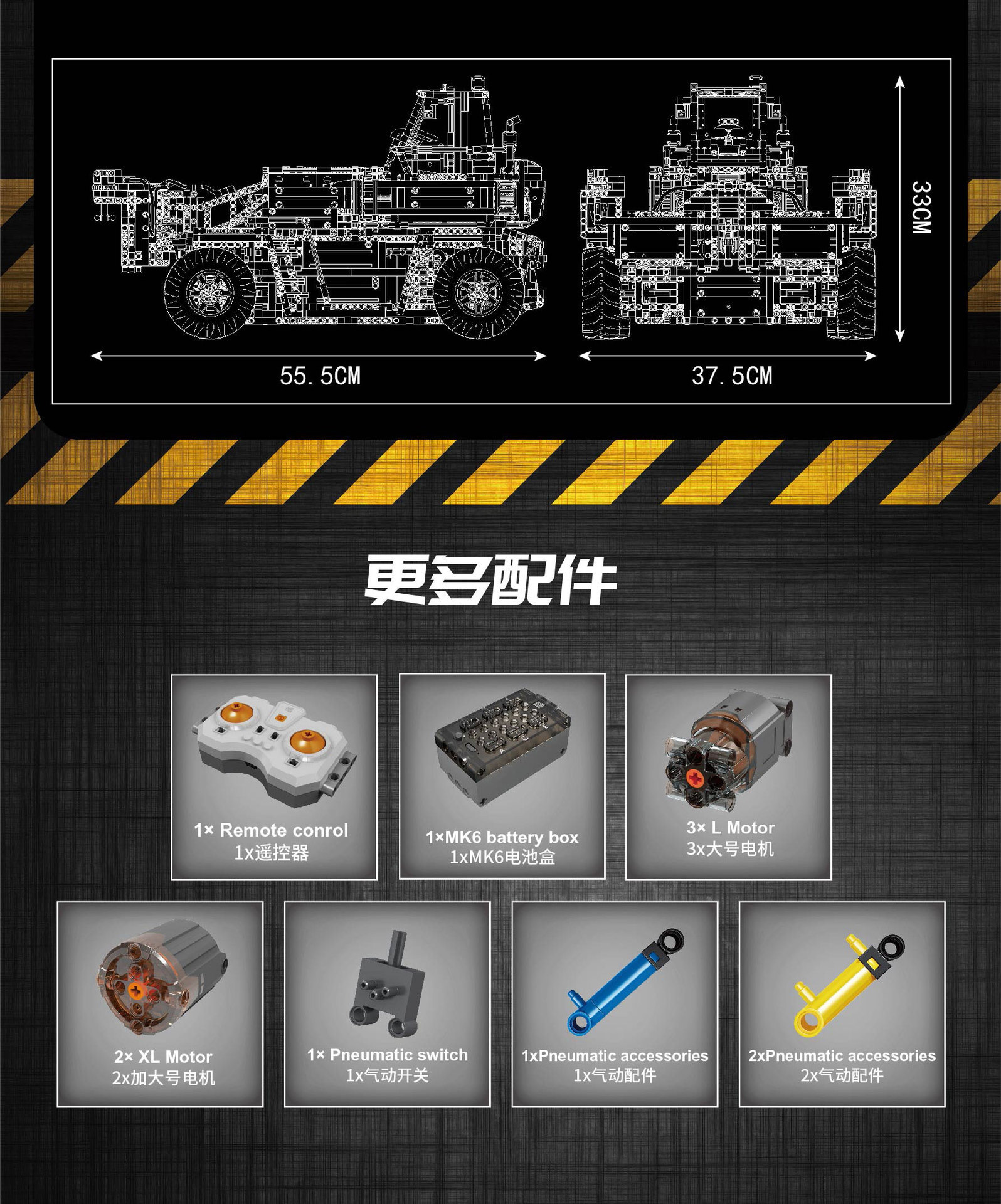 33CM

55.5CM

37.5CM

更多配件

1× Remote conrol
1x遥控器

1×MK6 battery box
1xMK6电池盒

3× L Motor
3x大号电机

2× XL Motor
2x加大号电机

1× Pneumatic switch
1x气动开关

1xPneumatic accessories
1x气动配件

2xPneumatic accessories
2x气动配件