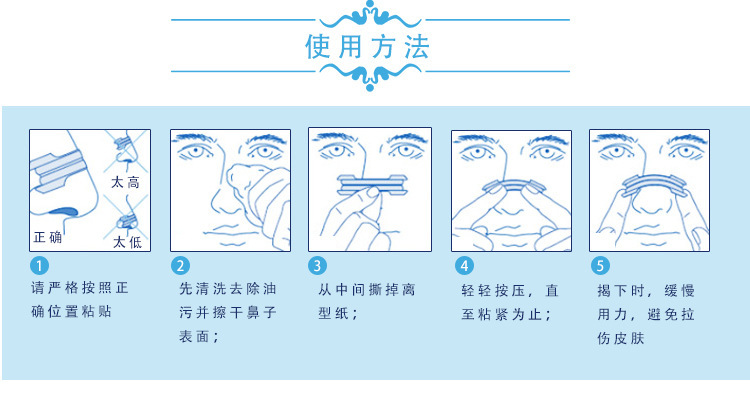 使用方法

太高

正确

太低

1
请严格按照正确位置粘贴

2
先清洗去除油污并擦干鼻子表面；

3
从中间撕掉离型纸；

4
轻轻按压，直至粘紧为止；

5
揭下时，缓慢用力，避免拉伤皮肤