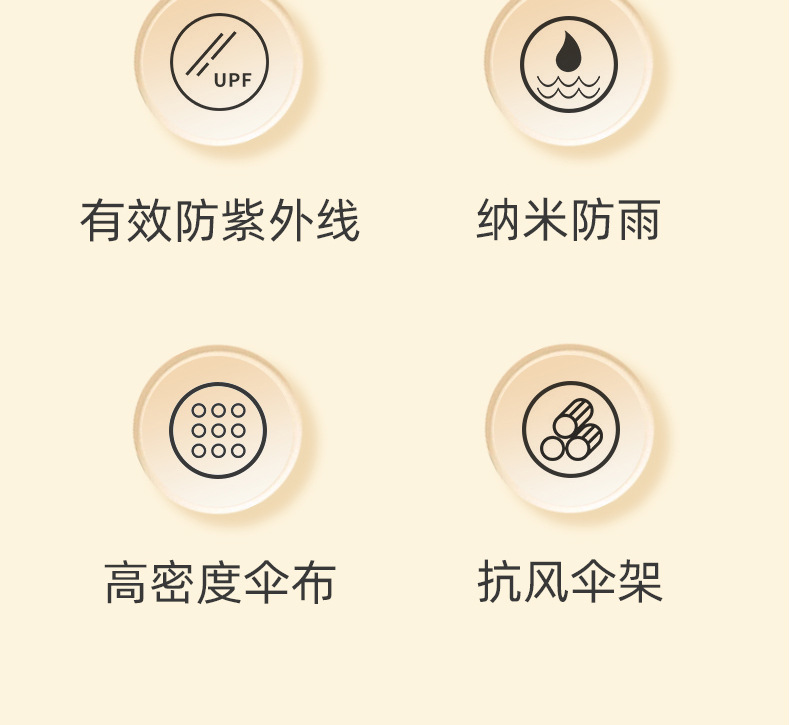 UPF

有效防紫外线

纳米防雨

高密度伞布

抗风伞架