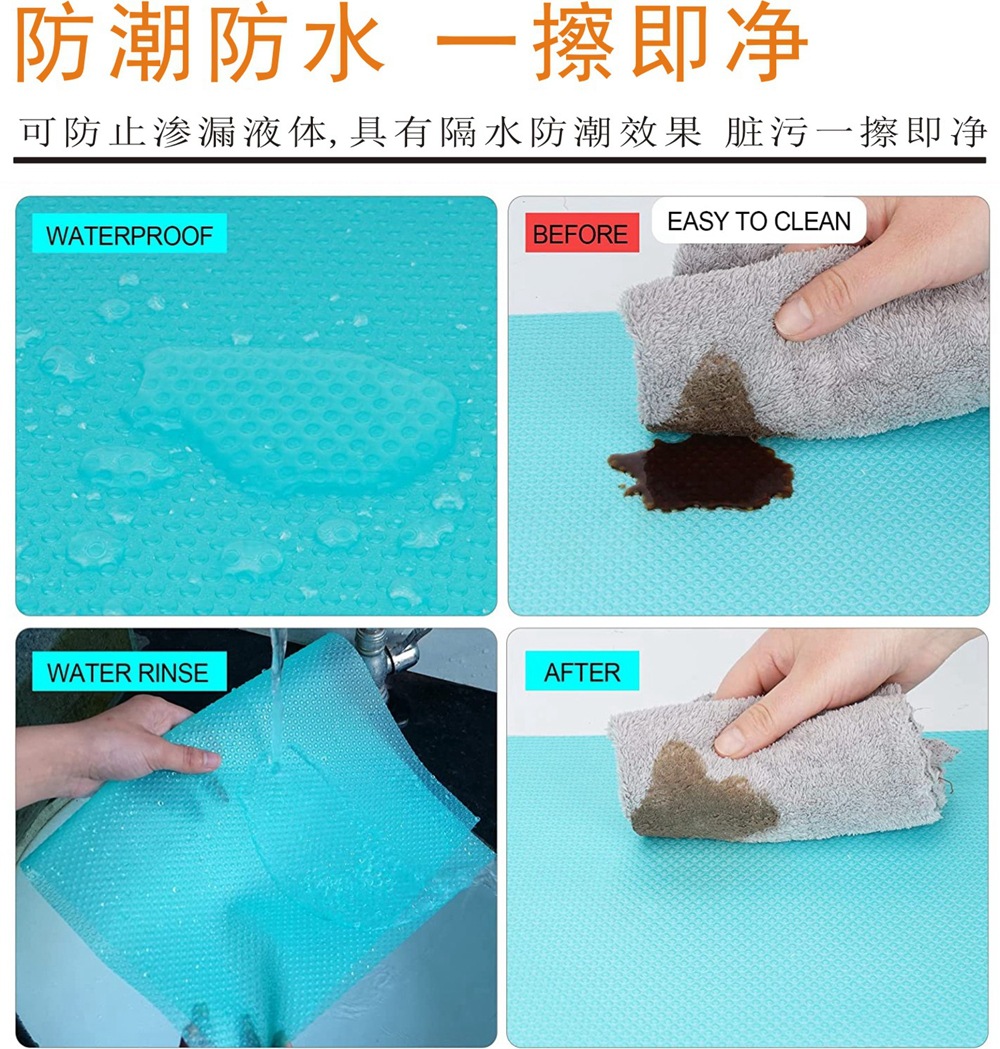 防潮防水 一擦即净

可防止渗漏液体,具有隔水防潮效果 脏污一擦即净

WATERPROOF

BEFORE

EASY TO CLEAN

WATER RINSE

AFTER