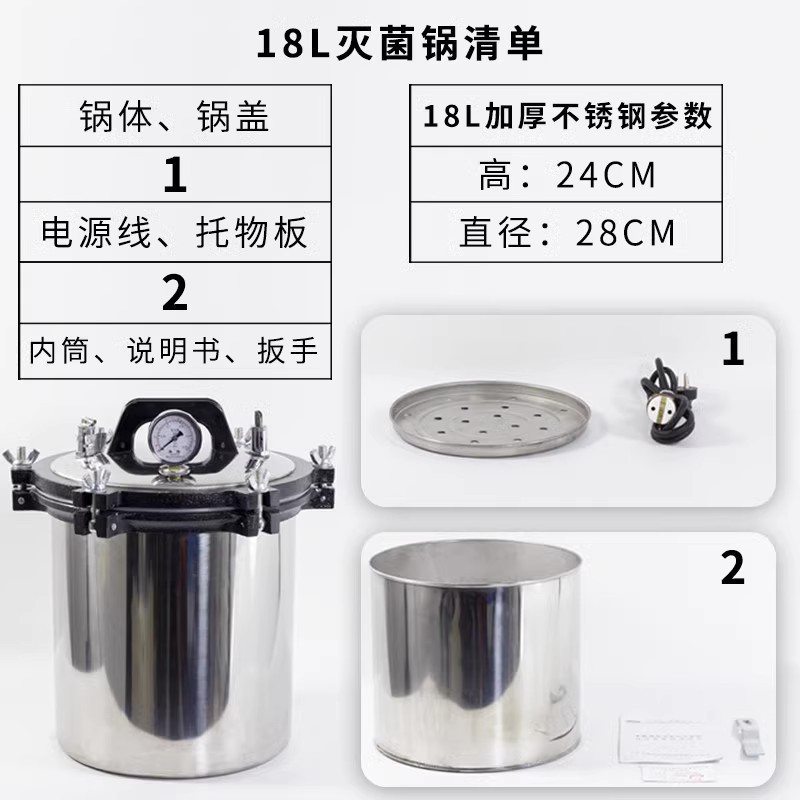 18L灭菌锅清单

| 锅体、锅盖 |
|---|
| 1 |
| 电源线、托物板 |
| 2 |
| 内筒、说明书、扳手 |

| 18L加厚不锈钢参数 |
|---|
| 高：24CM |
| 直径：28CM |

1

2