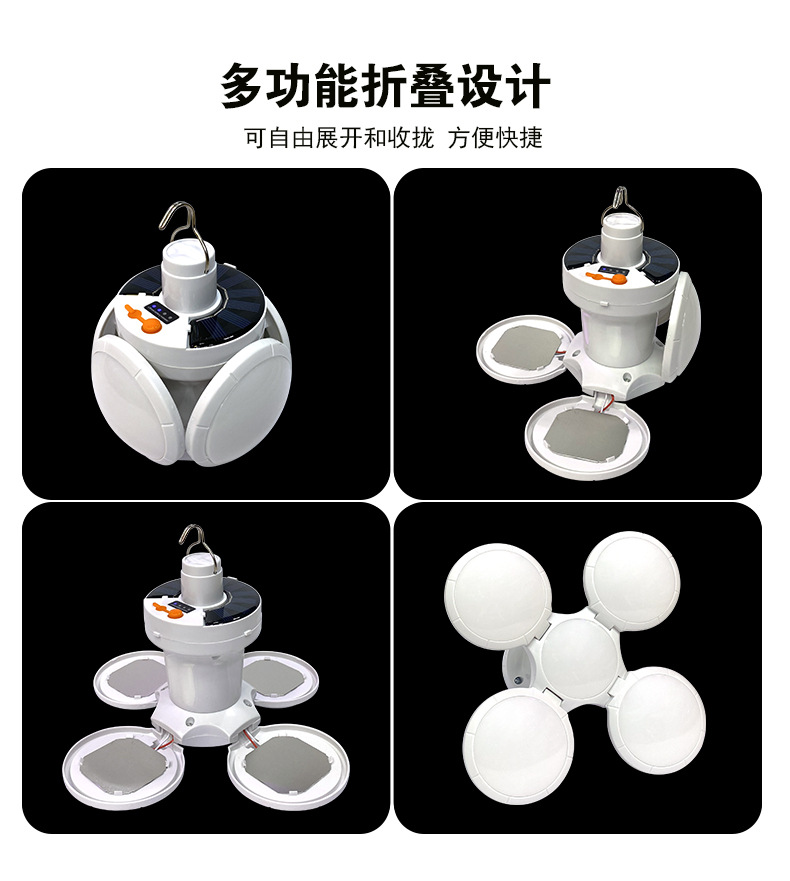 多功能折叠设计

可自由展开和收拢 方便快捷