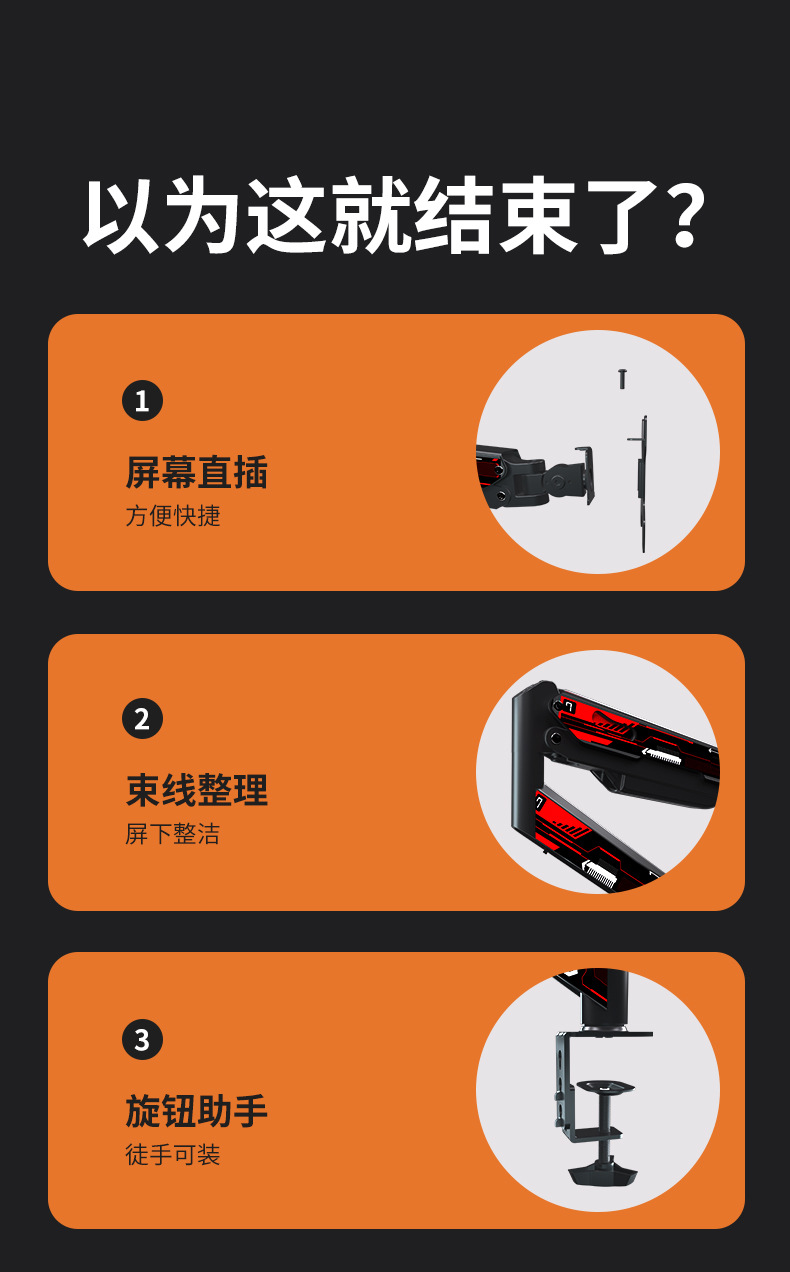 以为这就结束了？

1

屏幕直插

方便快捷

2

束线整理

屏下整洁

3

旋钮助手

徒手可装