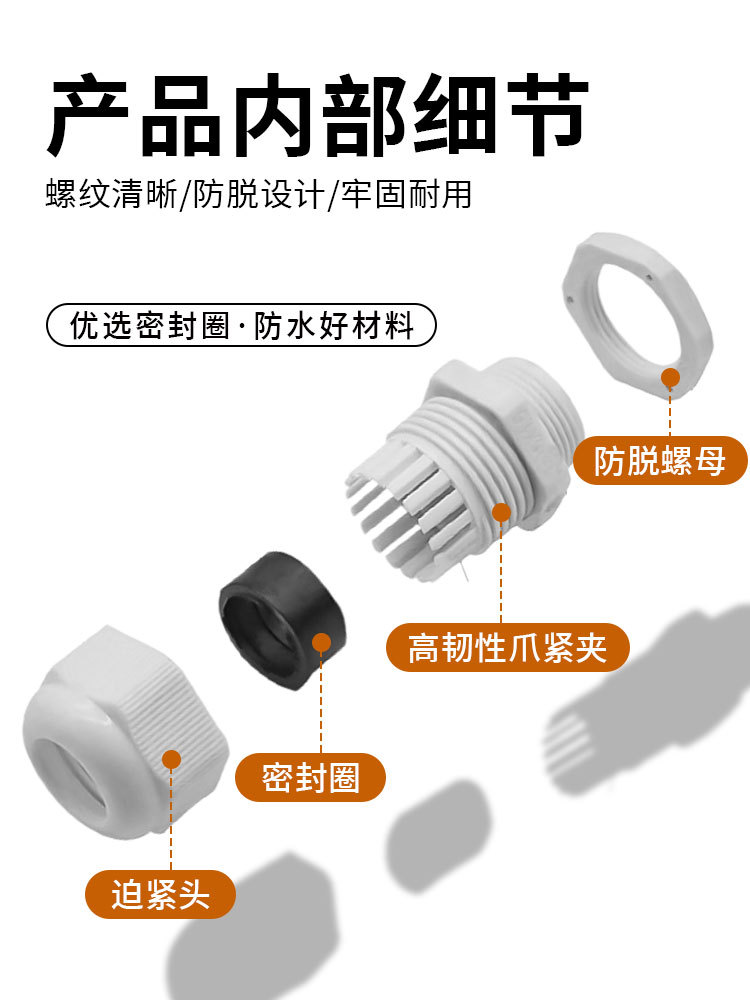 产品内部细节

螺纹清晰/防脱设计/牢固耐用

优选密封圈·防水好材料

防脱螺母

高韧性爪紧夹

密封圈

迫紧头