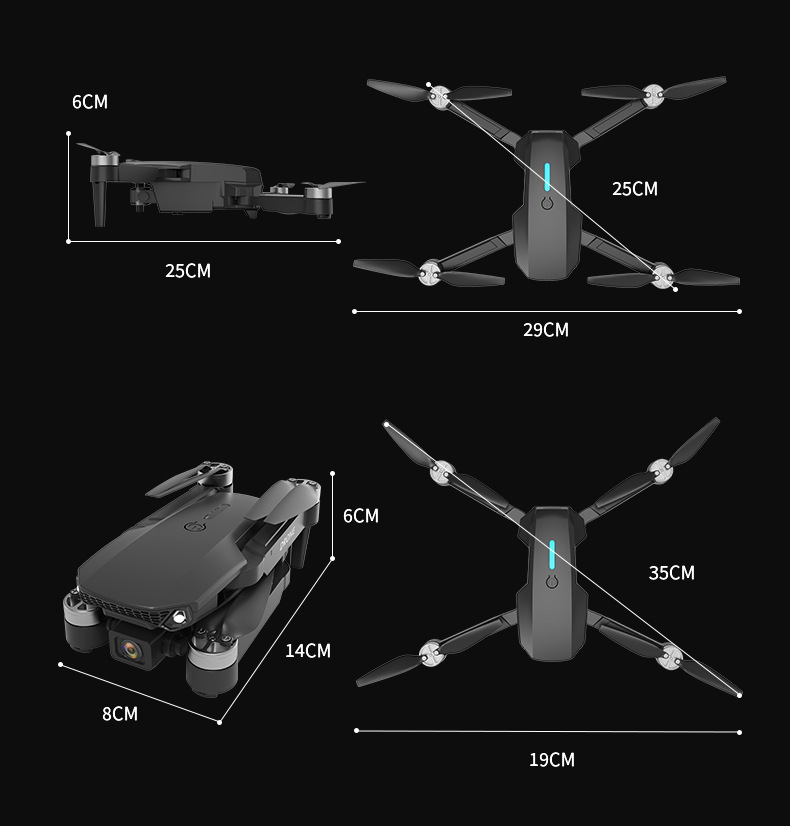 6CM

25CM

25CM

29CM

6CM

14CM

8CM

35CM

19CM