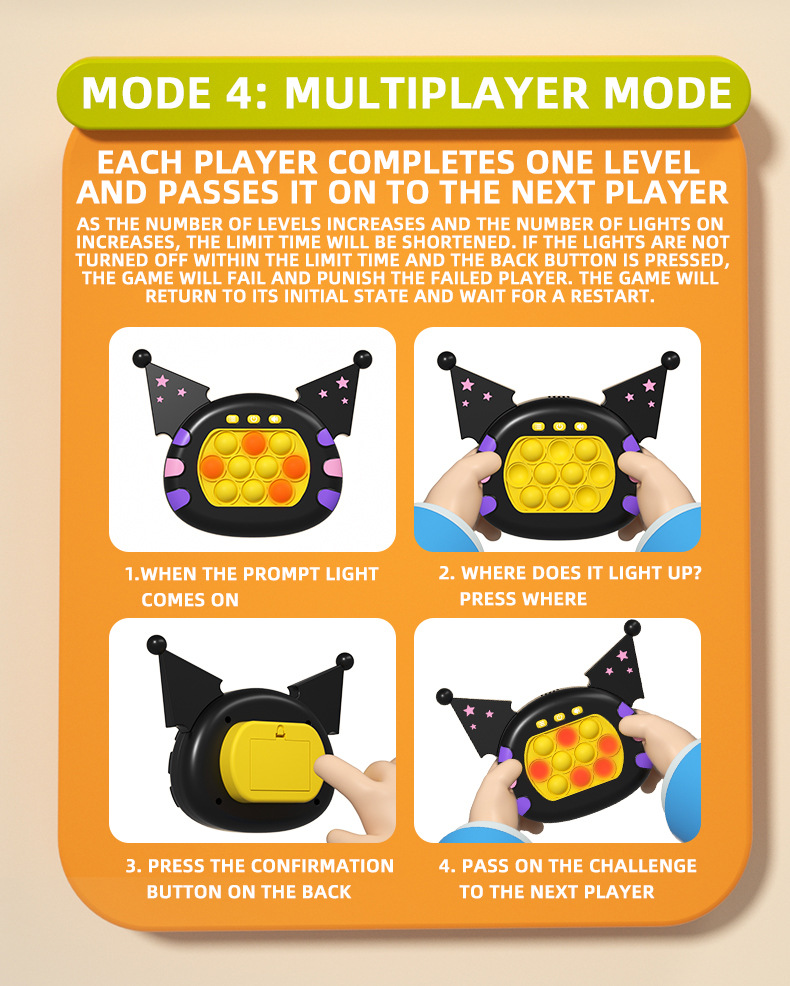 MODE 4: MULTIPLAYER MODE

EACH PLAYER COMPLETES ONE LEVEL AND PASSES IT ON TO THE NEXT PLAYER

AS THE NUMBER OF LEVELS INCREASES AND THE NUMBER OF LIGHTS ON INCREASES, THE LIMIT TIME WILL BE SHORTENED. IF THE LIGHTS ARE NOT TURNED OFF WITHIN THE LIMIT TIME AND THE BACK BUTTON IS PRESSED, THE GAME WILL FAIL AND PUNISH THE FAILED PLAYER. THE GAME WILL RETURN TO ITS INITIAL STATE AND WAIT FOR A RESTART.

1.WHEN THE PROMPT LIGHT COMES ON

2. WHERE DOES IT LIGHT UP? PRESS WHERE

3. PRESS THE CONFIRMATION BUTTON ON THE BACK

4. PASS ON THE CHALLENGE TO THE NEXT PLAYER