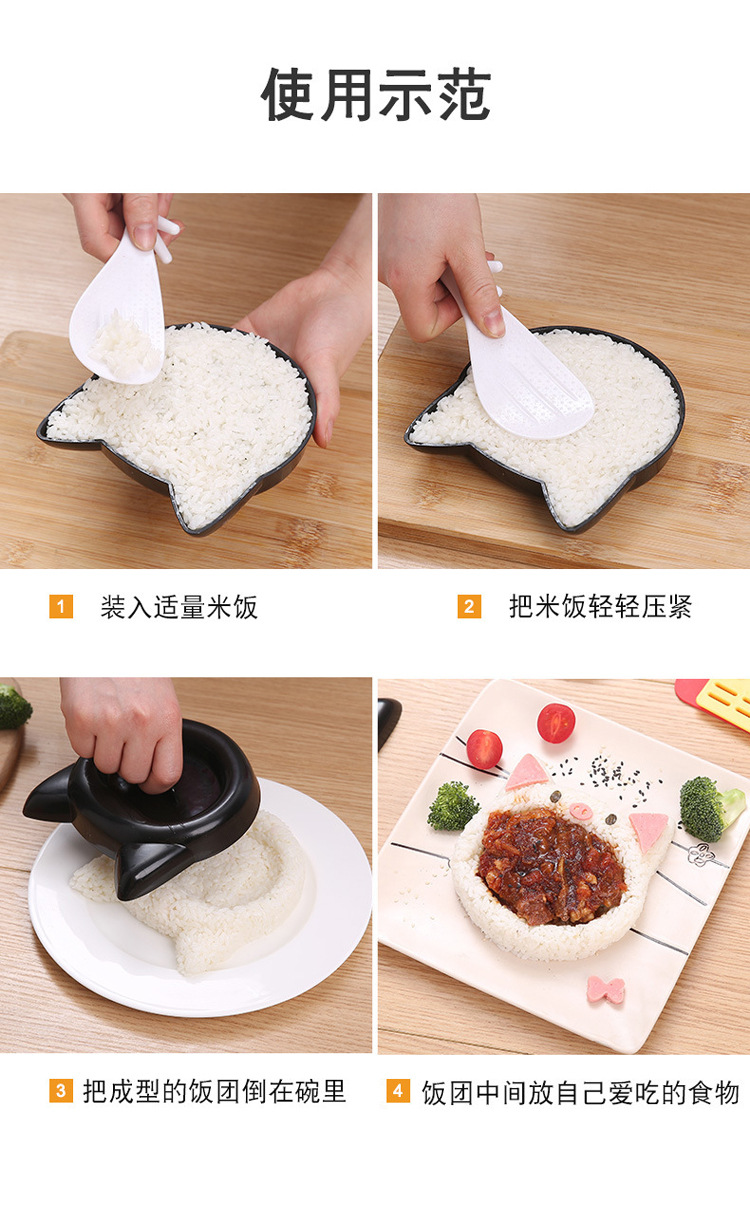 使用示范

1 装入适量米饭

2 把米饭轻轻压紧

3 把成型的饭团倒在碗里

4 饭团中间放自己爱吃的食物