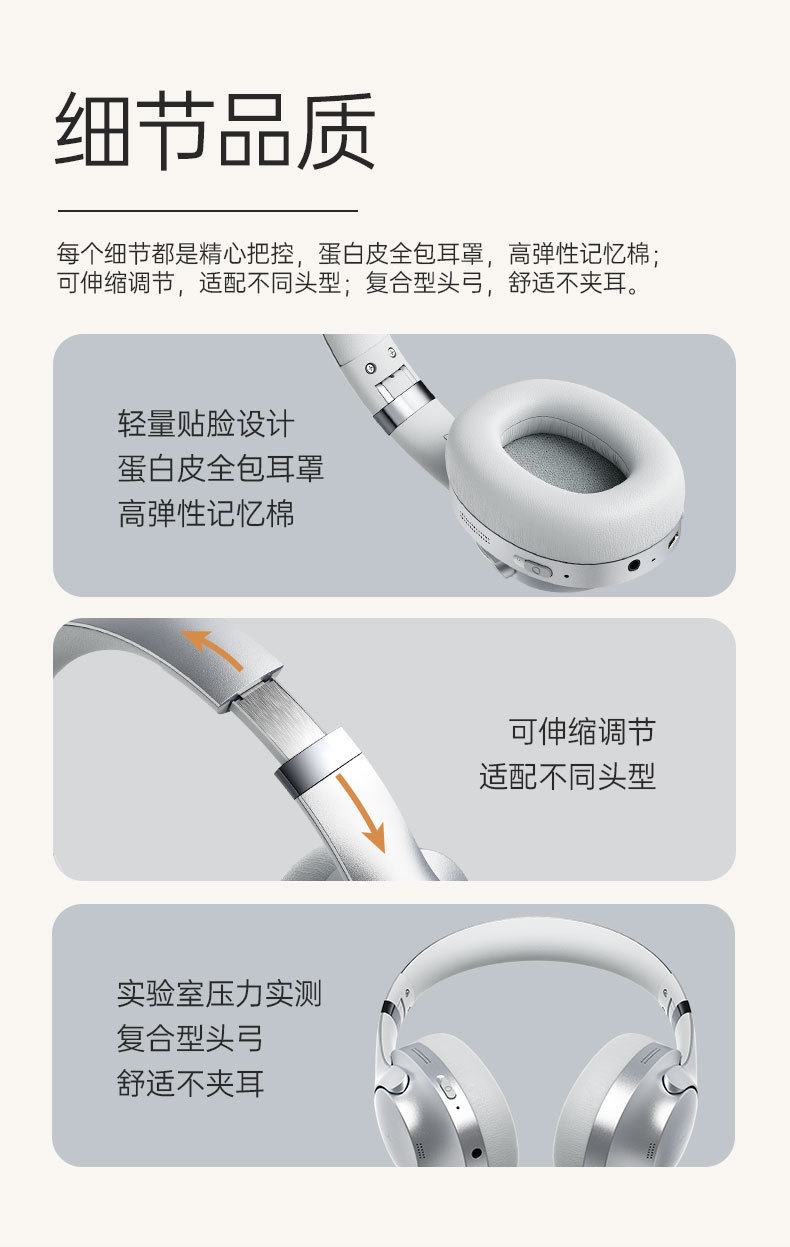 细节品质

每个细节都是精心把控，蛋白皮全包耳罩，高弹性记忆棉；可伸缩调节，适配不同头型；复合型头弓，舒适不夹耳。

轻量贴脸设计
蛋白皮全包耳罩
高弹性记忆棉

可伸缩调节
适配不同头型

实验室压力实测
复合型头弓
舒适不夹耳