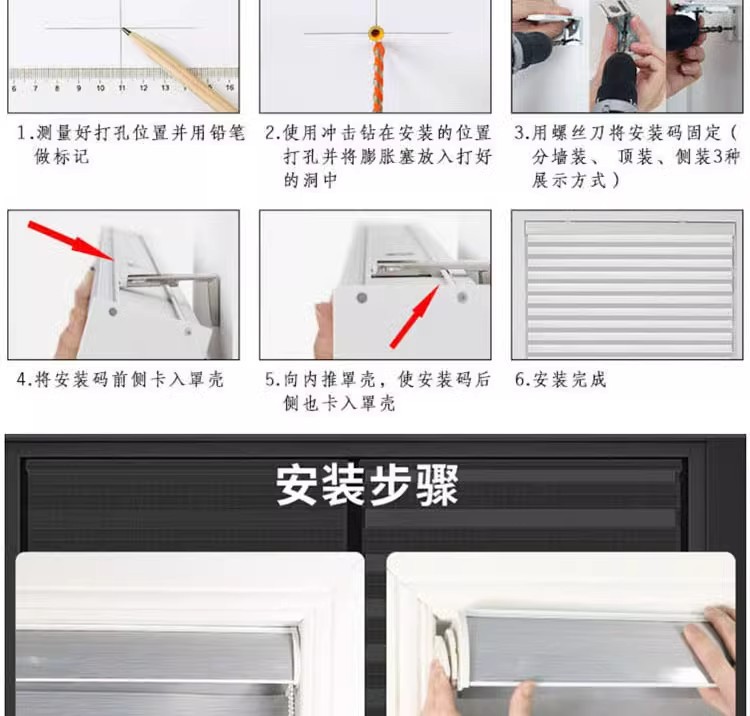 6 7 8 9 10 11 12 13 14 15 16

1.测量好打孔位置并用铅笔做标记

2.使用冲击钻在安装的位置打孔并将膨胀塞放入打好的洞中

3.用螺丝刀将安装码固定（分墙装、顶装、侧装3种展示方式）

4.将安装码前侧卡入罩壳

5.向内推罩壳，使安装码后侧也卡入罩壳

6.安装完成

安装步骤