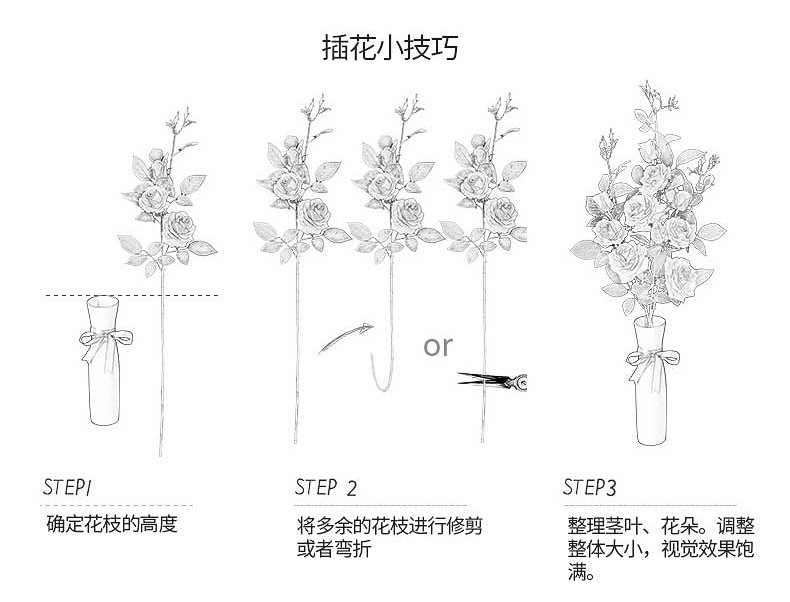 插花小技巧

or

STEP1

确定花枝的高度

STEP 2

将多余的花枝进行修剪或者弯折

STEP3

整理茎叶、花朵。调整整体大小，视觉效果饱满。