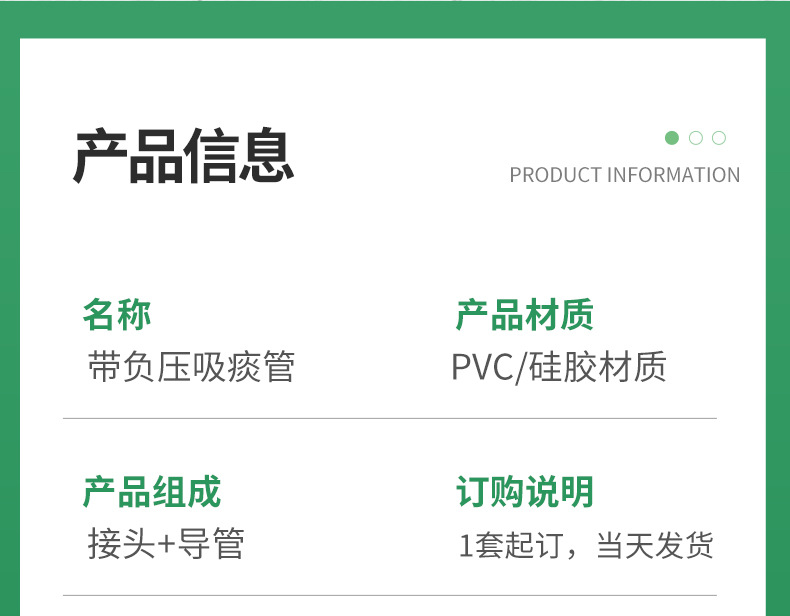 产品信息

PRODUCT INFORMATION

名称
带负压吸痰管

产品材质
PVC/硅胶材质

产品组成
接头+导管

订购说明
1套起订，当天发货