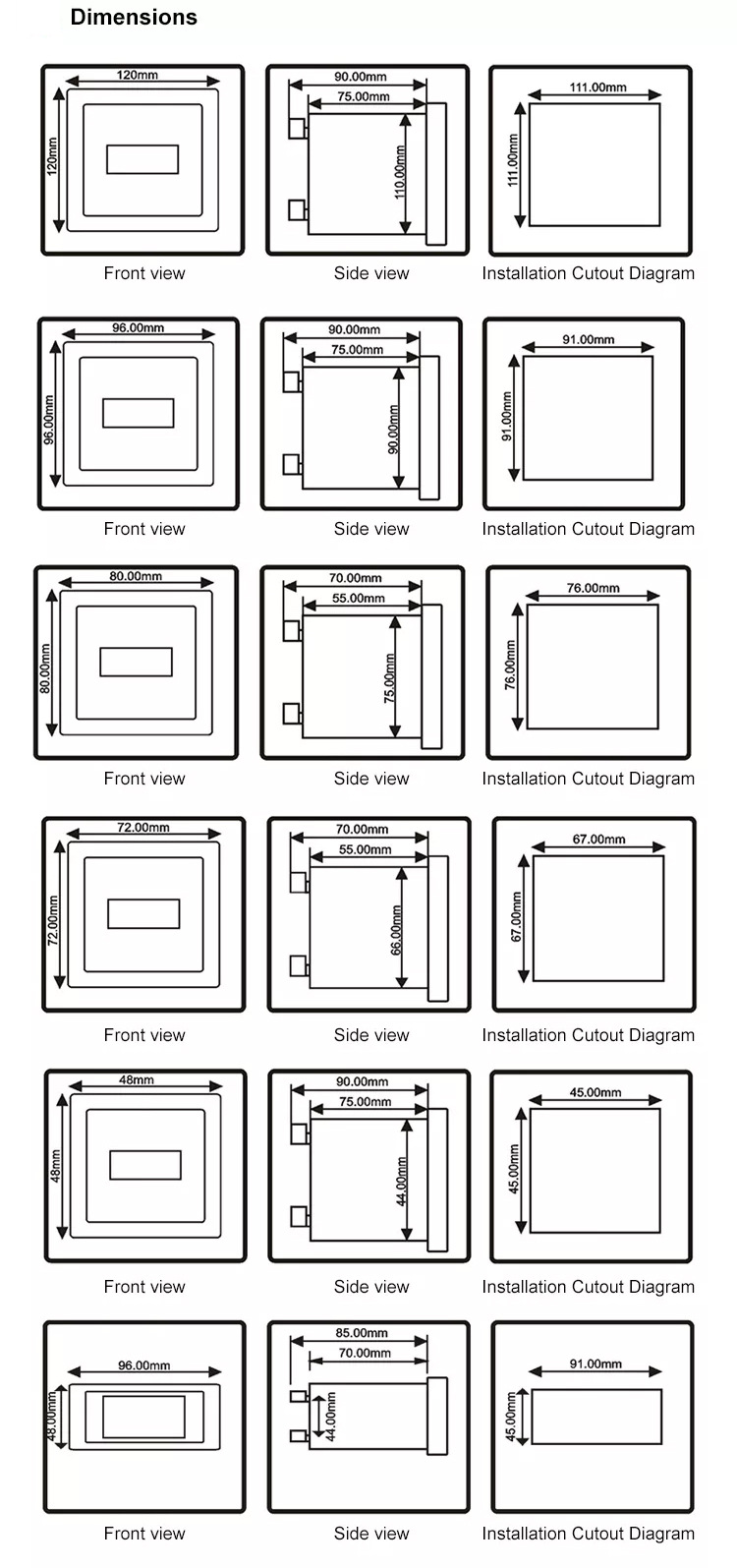 Dimensions

120mm
120mm
Front view

90.00mm
75.00mm
110.00mm
Side view

111.00mm
111.00mm
Installation Cutout Diagram

96.00mm
96.00mm
Front view

90.00mm
75.00mm
90.00mm
Side view

91.00mm
91.00mm
Installation Cutout Diagram

80.00mm
80.00mm
Front view

70.00mm
55.00mm
75.00mm
Side view

76.00mm
76.00mm
Installation Cutout Diagram

72.00mm
72.00mm
Front view

70.00mm
55.00mm
66.00mm
Side view

67.00mm
67.00mm
Installation Cutout Diagram

48mm
48mm
Front view

90.00mm
75.00mm
44.00mm
Side view

45.00mm
45.00mm
Installation Cutout Diagram

96.00mm
48.00mm
Front view

85.00mm
70.00mm
44.00mm
Side view

91.00mm
45.00mm
Installation Cutout Diagram