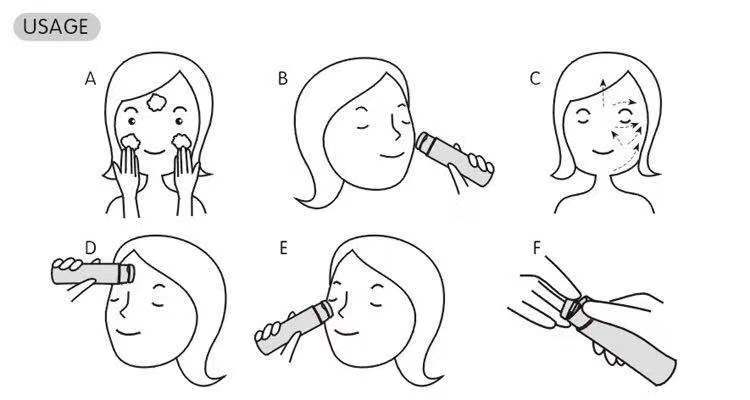 USAGE

A

B

C

D

E

F