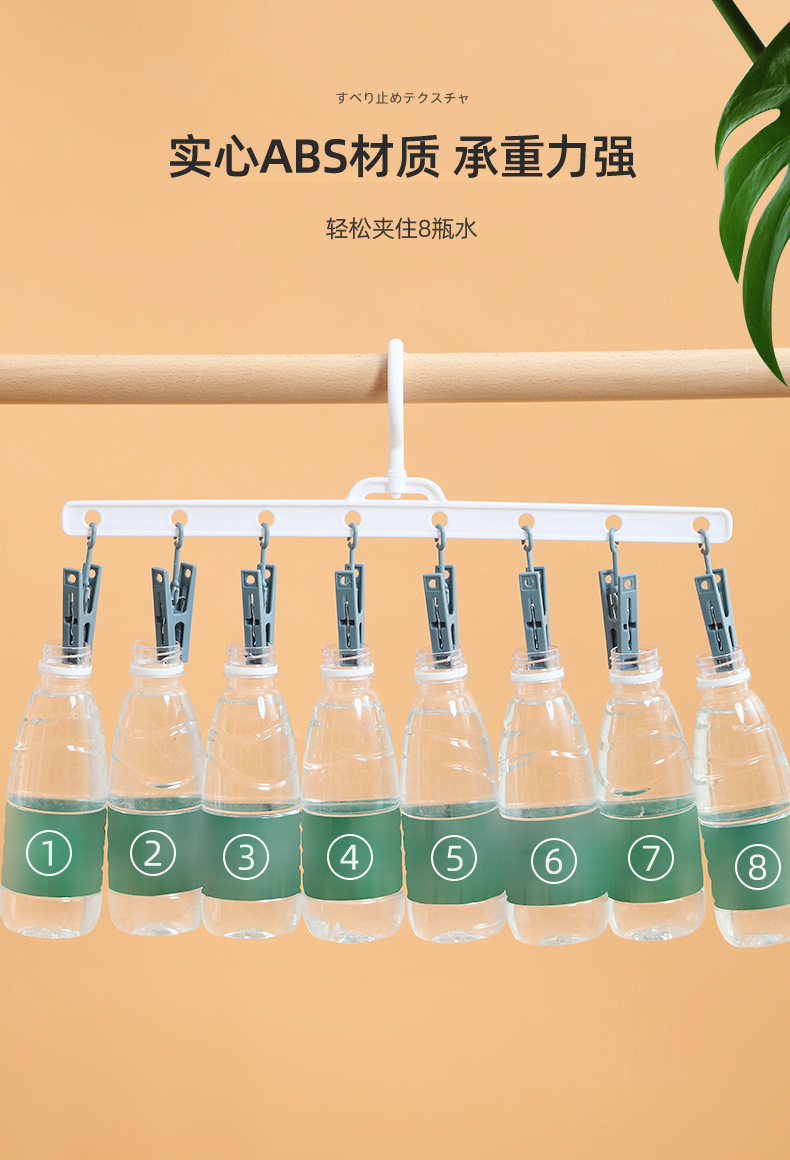 すべり止めテクスチャ

实心ABS材质 承重力强

轻松夹住8瓶水

①

②

③

④

⑤

⑥

⑦

⑧