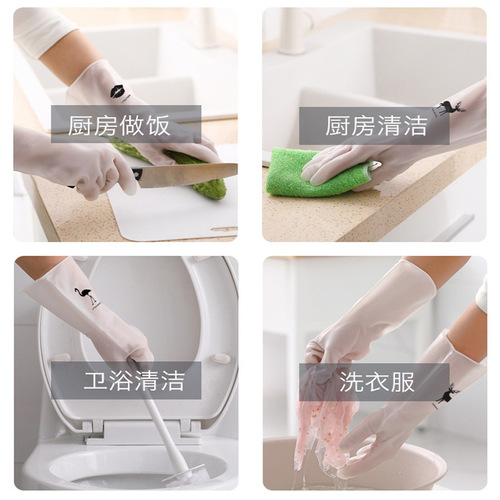 厨房做饭

厨房清洁

卫浴清洁

洗衣服