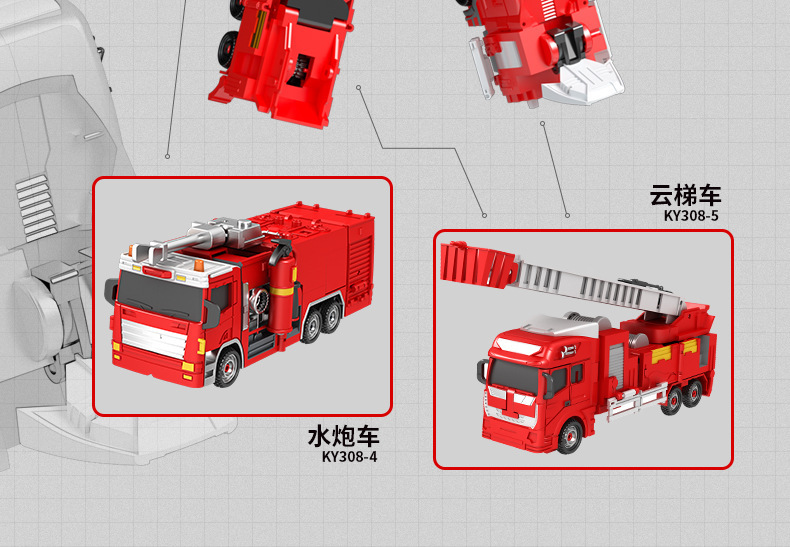 云梯车
KY308-5

水炮车
KY308-4