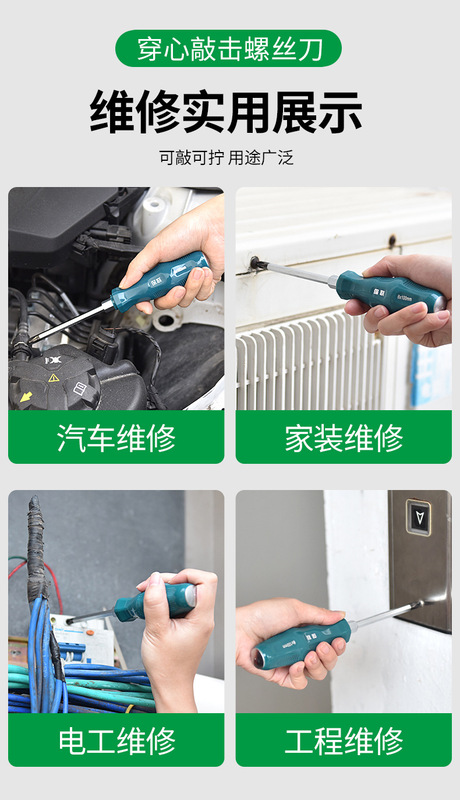 穿心敲击螺丝刀

维修实用展示

可敲可拧 用途广泛

汽车维修

家装维修

电工维修

工程维修