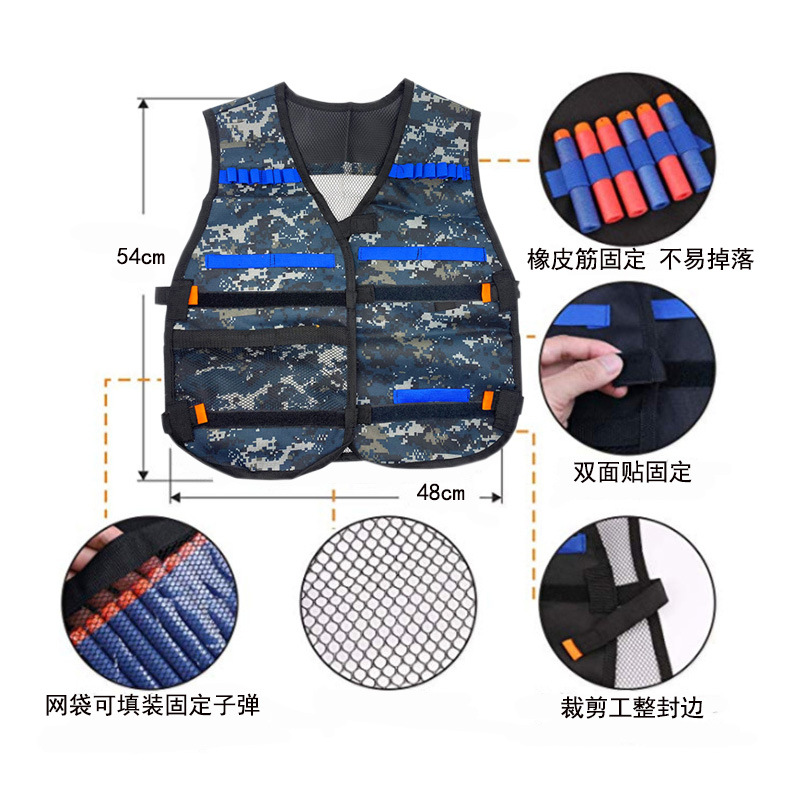 54cm

橡皮筋固定 不易掉落

双面贴固定

48cm

网袋可填装固定子弹

裁剪工整封边