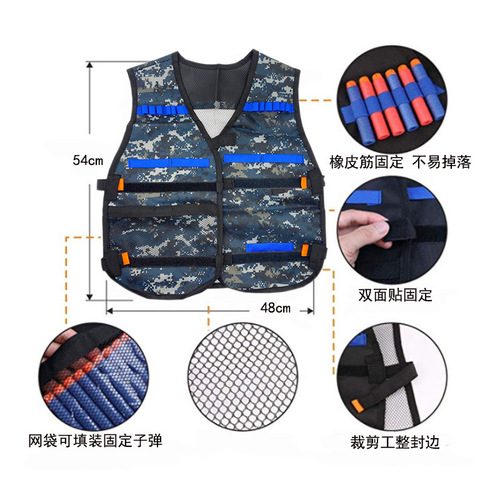 54cm

橡皮筋固定 不易掉落

双面贴固定

48cm

网袋可填装固定子弹

裁剪工整封边