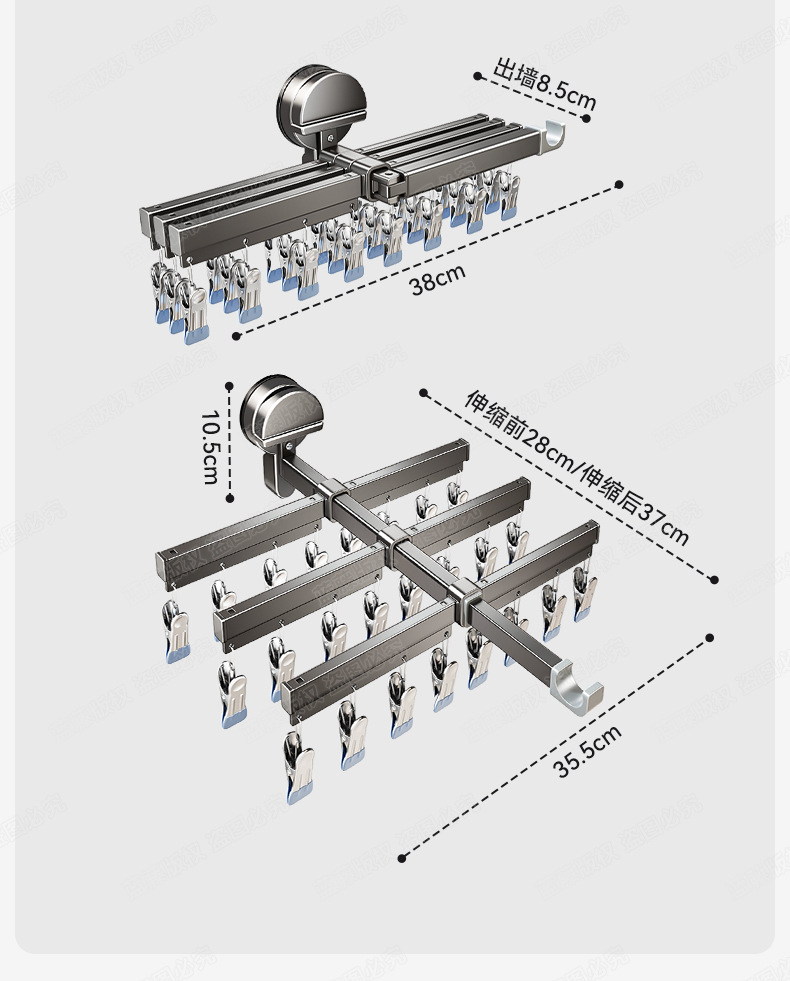 出墙8.5cm

38cm

10.5cm

伸缩前28cm/伸缩后37cm

35.5cm