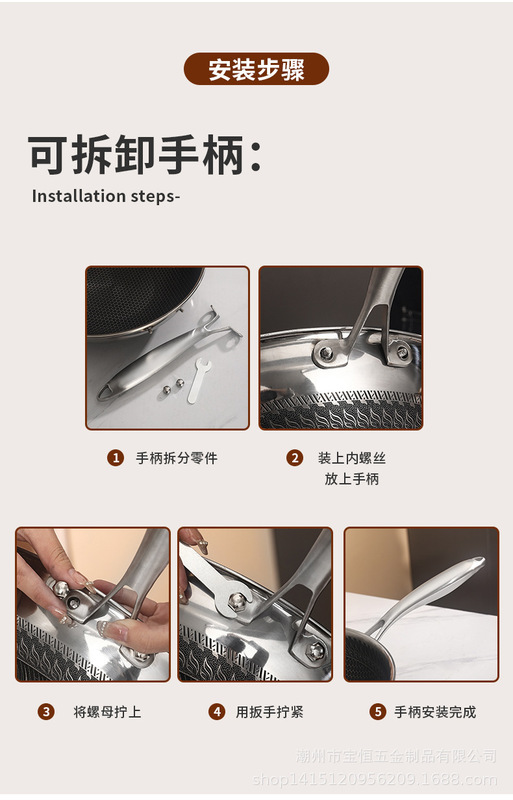 安装步骤

可拆卸手柄:

Installation steps-

1 手柄拆分零件

2 装上内螺丝
放上手柄

3 将螺母拧上

4 用扳手拧紧

5 手柄安装完成

潮州市宝恒五金制品有限公司
shop1415120956209.1688.com