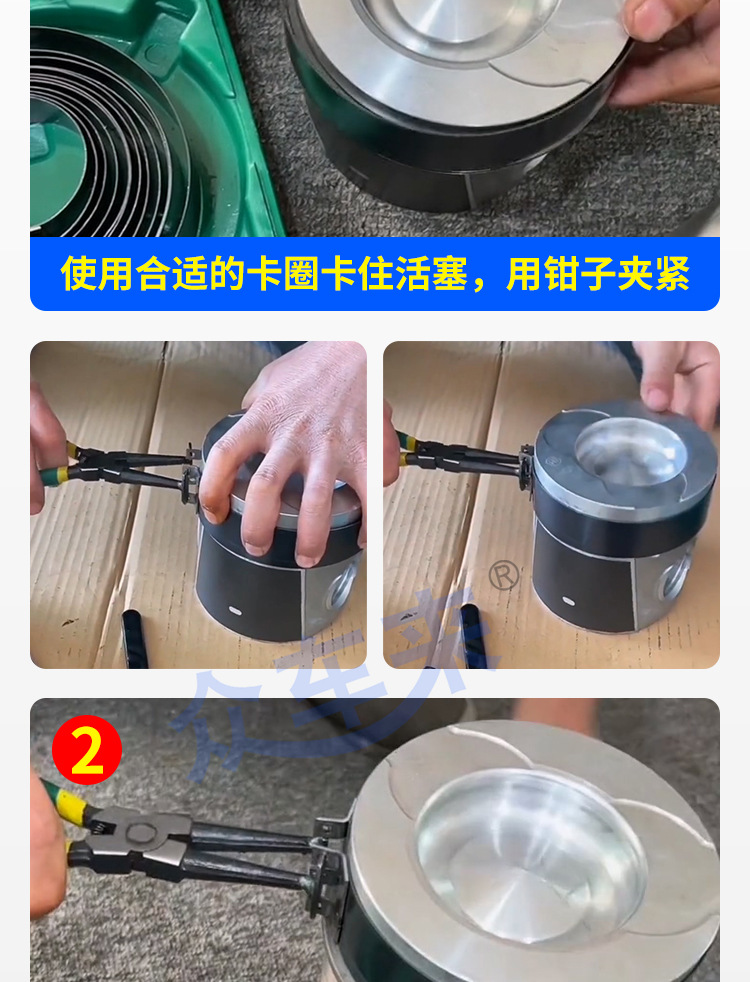 使用合适的卡圈卡住活塞，用钳子夹紧

®

2