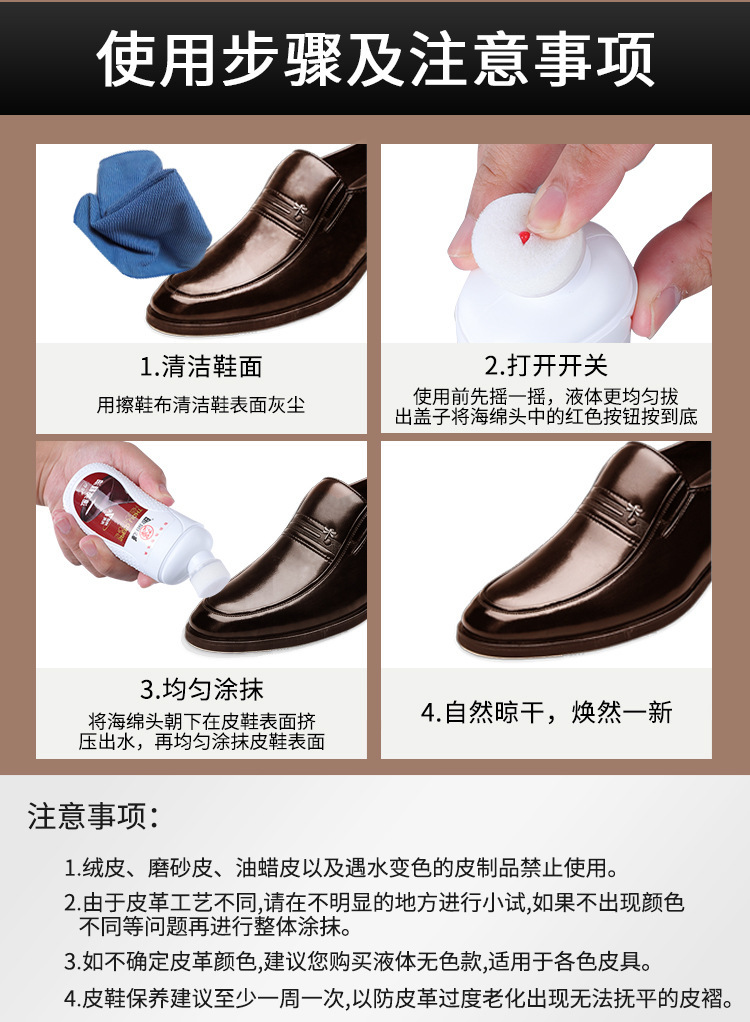 使用步骤及注意事项

1.清洁鞋面
用擦鞋布清洁鞋表面灰尘

2.打开开关
使用前先摇一摇，液体更均匀拔出盖子将海绵头中的红色按钮按到底

3.均匀涂抹
将海绵头朝下在皮鞋表面挤压出水，再均匀涂抹皮鞋表面

4.自然晾干，焕然一新

注意事项：

1.绒皮、磨砂皮、油蜡皮以及遇水变色的皮制品禁止使用。

2.由于皮革工艺不同,请在不明显的地方进行小试,如果不出现颜色不同等问题再进行整体涂抹。

3.如不确定皮革颜色,建议您购买液体无色款,适用于各色皮具。

4.皮鞋保养建议至少一周一次,以防皮革过度老化出现无法抚平的皮褶。