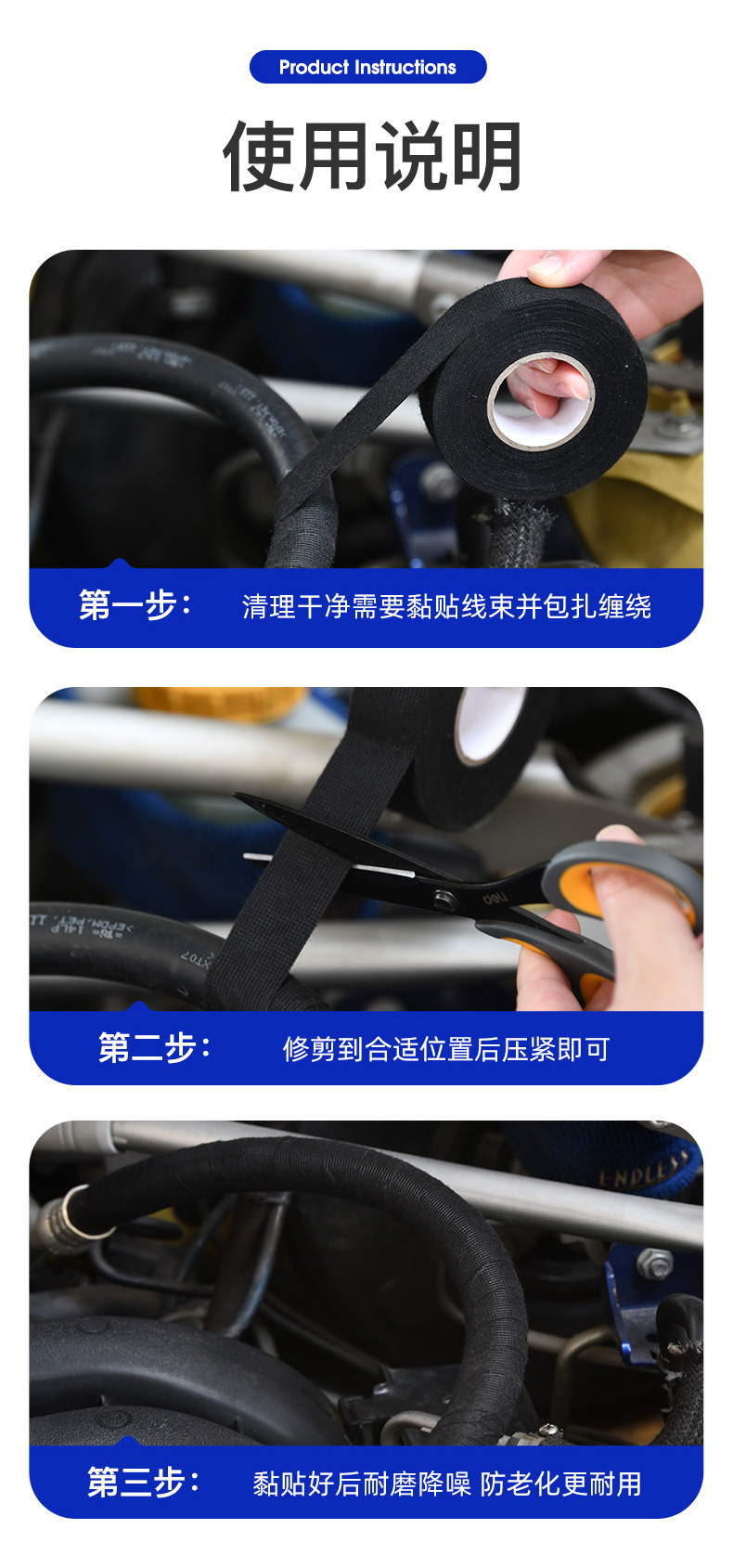 Product Instructions

使用说明

第一步： 清理干净需要黏贴线束并包扎缠绕

第二步： 修剪到合适位置后压紧即可

第三步： 黏贴好后耐磨降噪 防老化更耐用