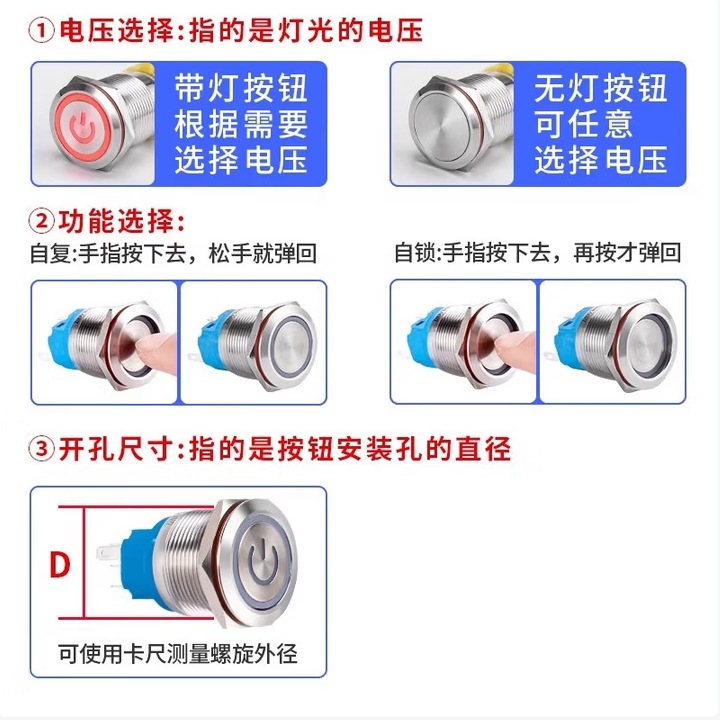 ①电压选择:指的是灯光的电压

带灯按钮
根据需要
选择电压

无灯按钮
可任意
选择电压

②功能选择:

自复:手指按下去，松手就弹回

自锁:手指按下去，再按才弹回

③开孔尺寸:指的是按钮安装孔的直径

D

可使用卡尺测量螺旋外径