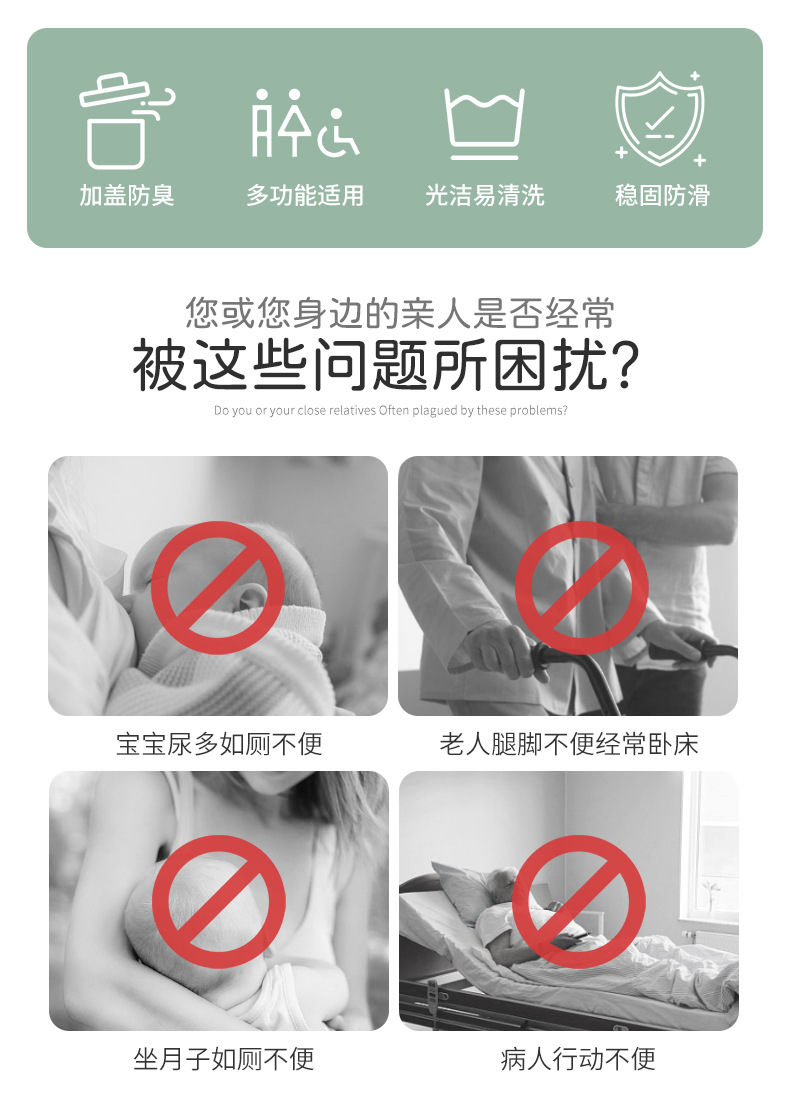 加盖防臭

多功能适用

光洁易清洗

稳固防滑

您或您身边的亲人是否经常
被这些问题所困扰?

Do you or your close relatives Often plagued by these problems?

宝宝尿多如厕不便

老人腿脚不便经常卧床

坐月子如厕不便

病人行动不便