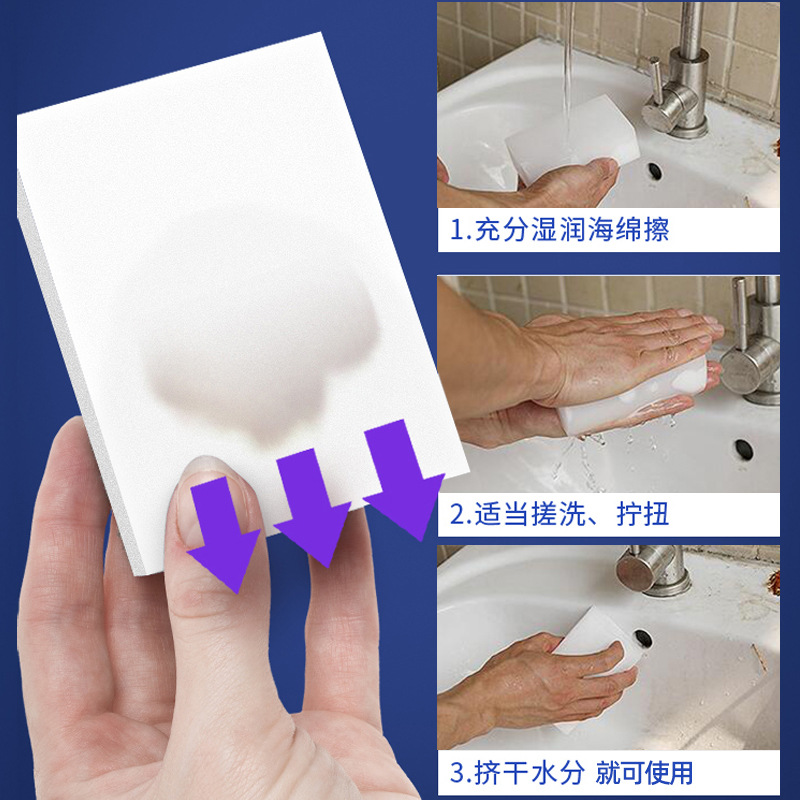 1.充分湿润海绵擦

2.适当搓洗、拧扭

3.挤干水分 就可使用