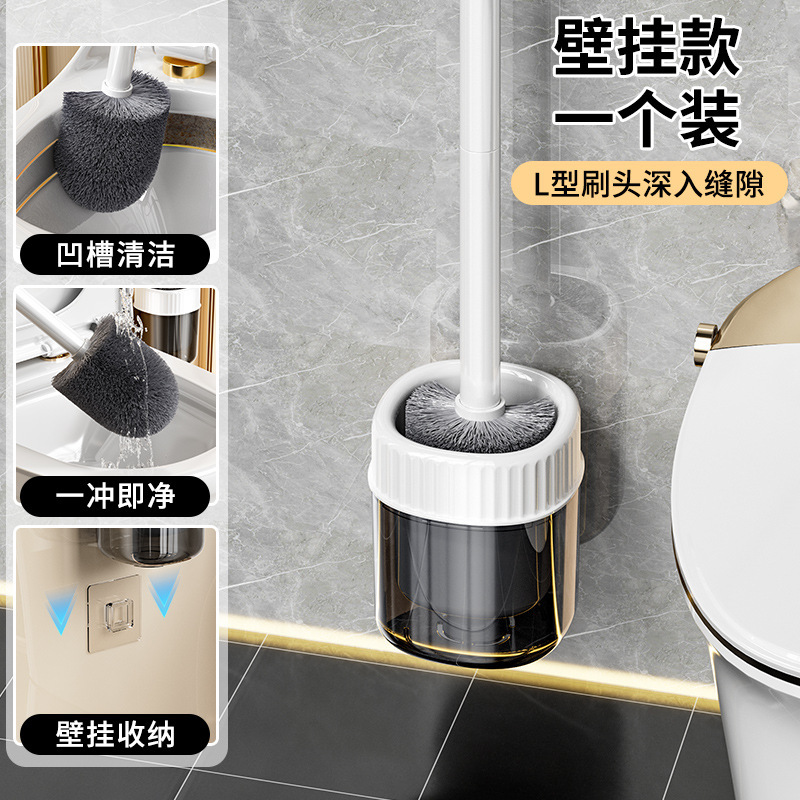 壁挂款
一个装

L型刷头深入缝隙

凹槽清洁

一冲即净

壁挂收纳