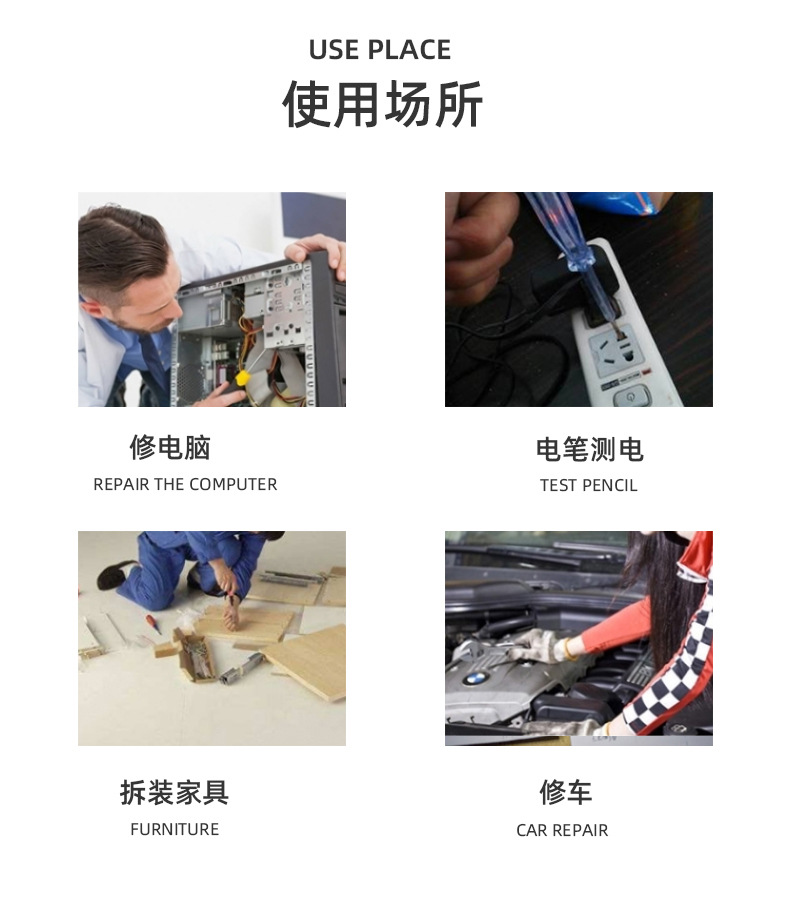 USE PLACE
使用场所

修电脑
REPAIR THE COMPUTER

电笔测电
TEST PENCIL

拆装家具
FURNITURE

修车
CAR REPAIR