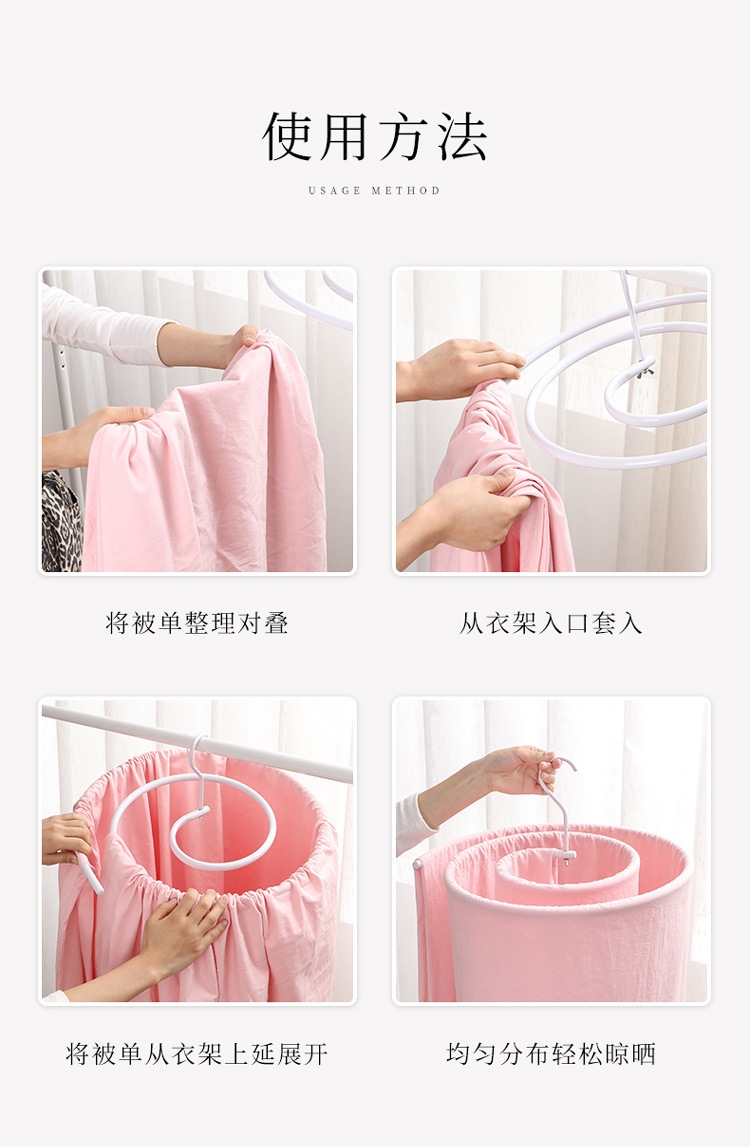 使用方法

USAGE METHOD

将被单整理对叠

从衣架入口套入

将被单从衣架上延展开

均匀分布轻松晾晒