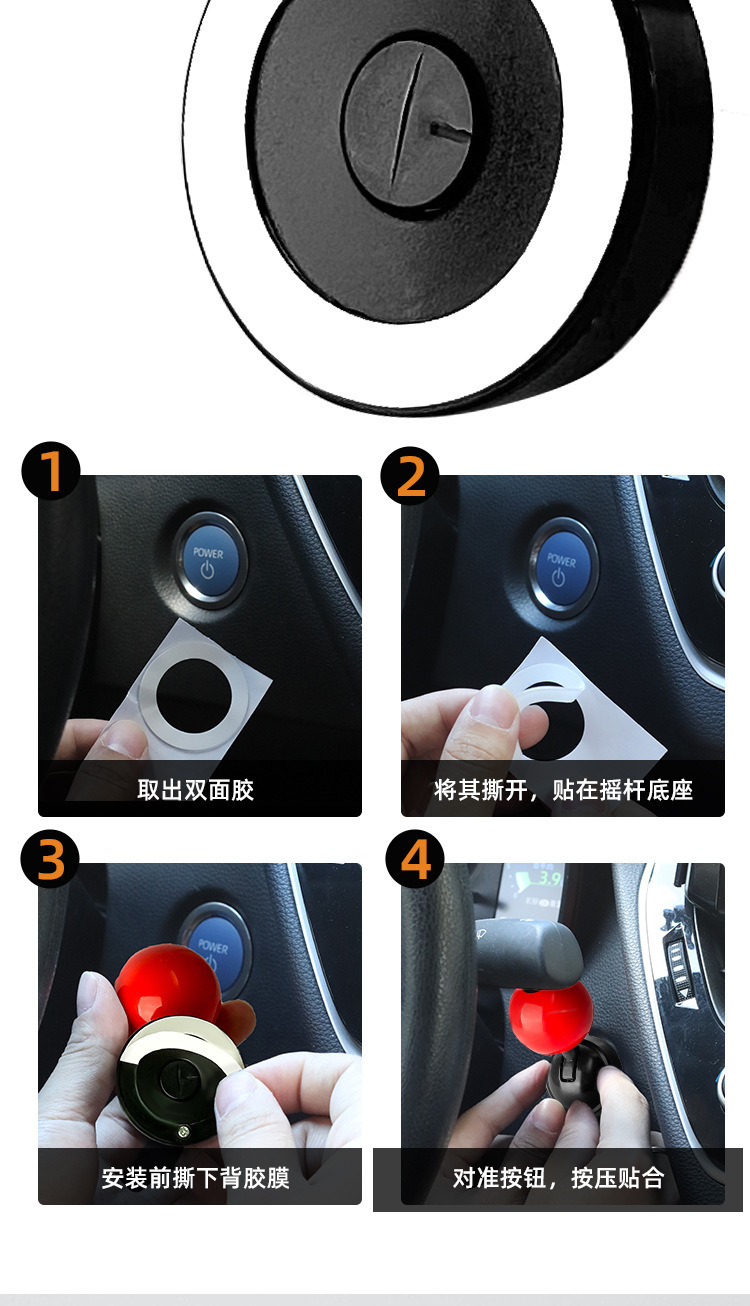 1

POWER

取出双面胶

2

POWER

将其撕开，贴在摇杆底座

3

POWER

安装前撕下背胶膜

4

3.9

对准按钮，按压贴合