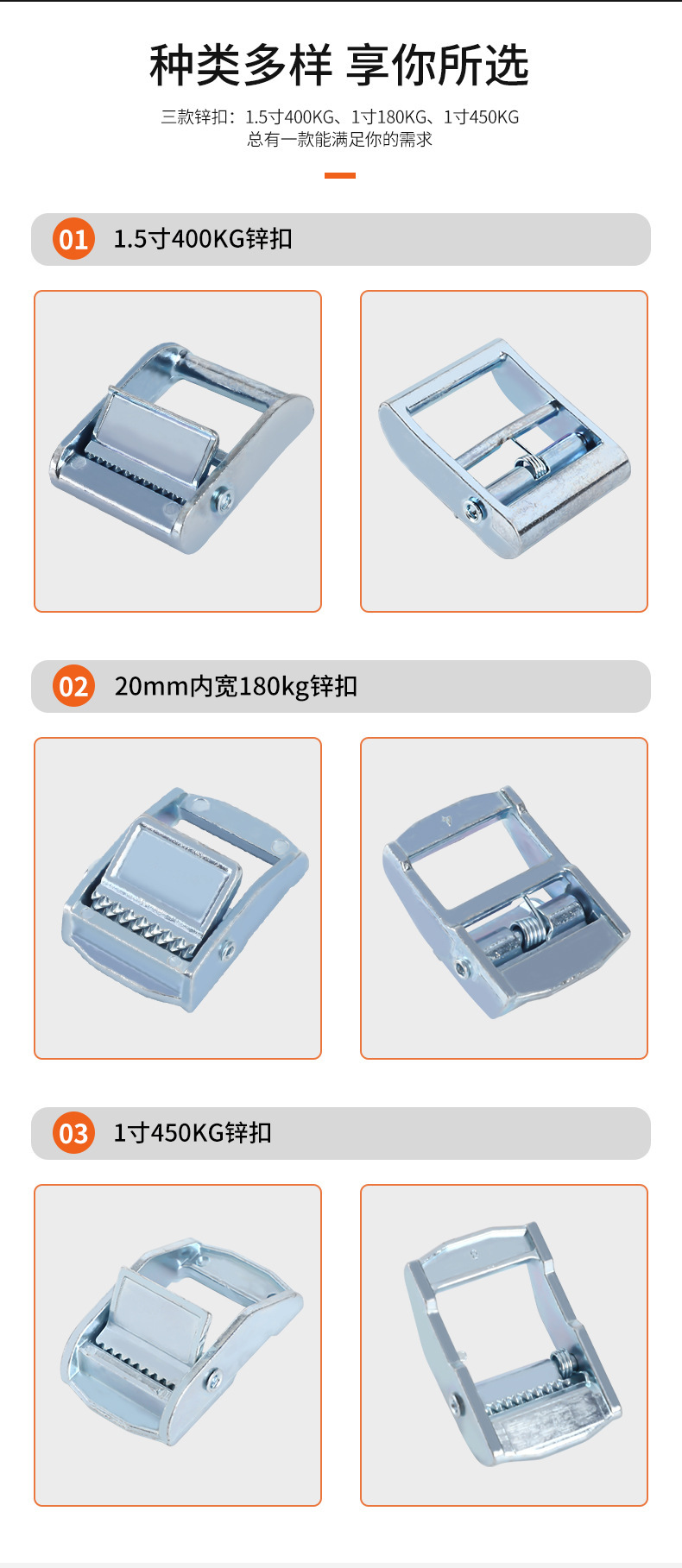 种类多样 享你所选

三款锌扣：1.5寸400KG、1寸180KG、1寸450KG
总有一款能满足你的需求

01 1.5寸400KG锌扣

02 20mm内宽180kg锌扣

03 1寸450KG锌扣