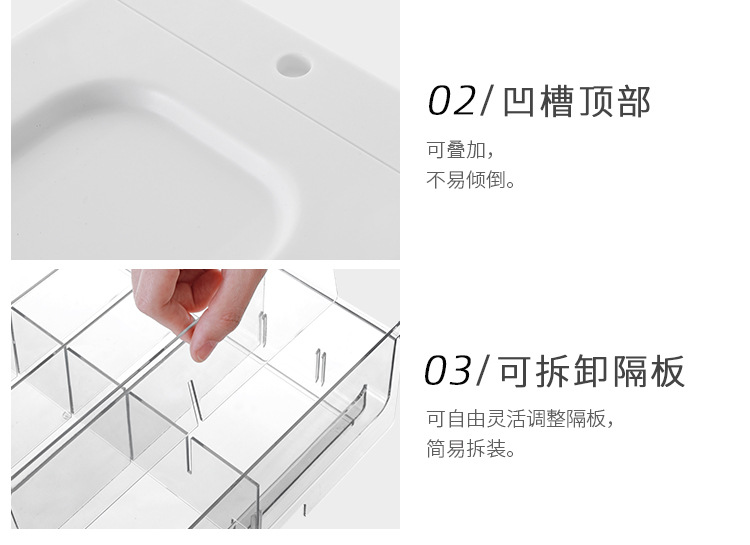 02/ 凹槽顶部

可叠加，
不易倾倒。

03/ 可拆卸隔板

可自由灵活调整隔板，
简易拆装。