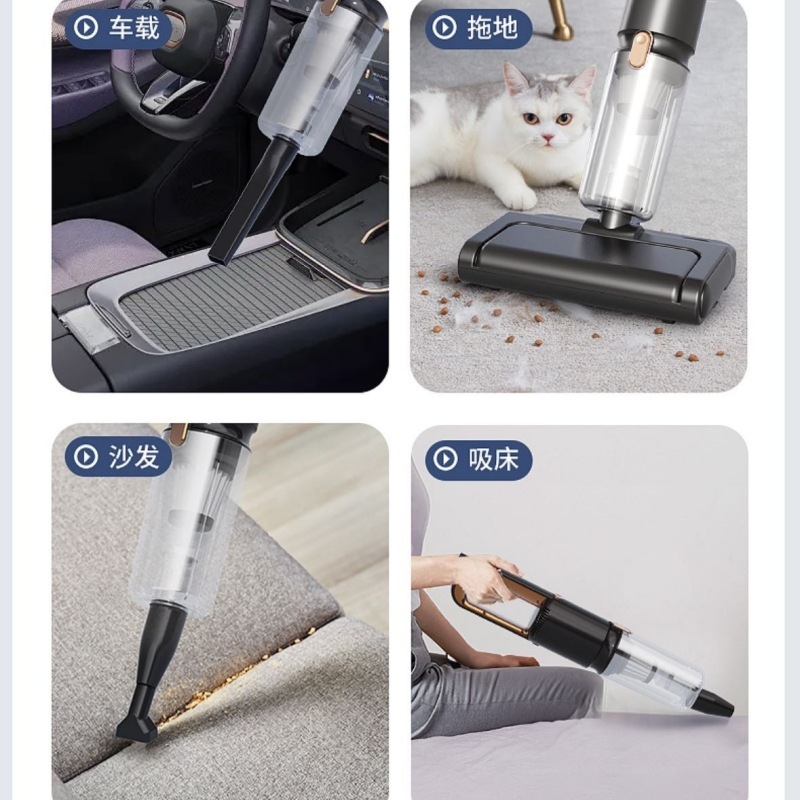 车载

拖地

沙发

吸床