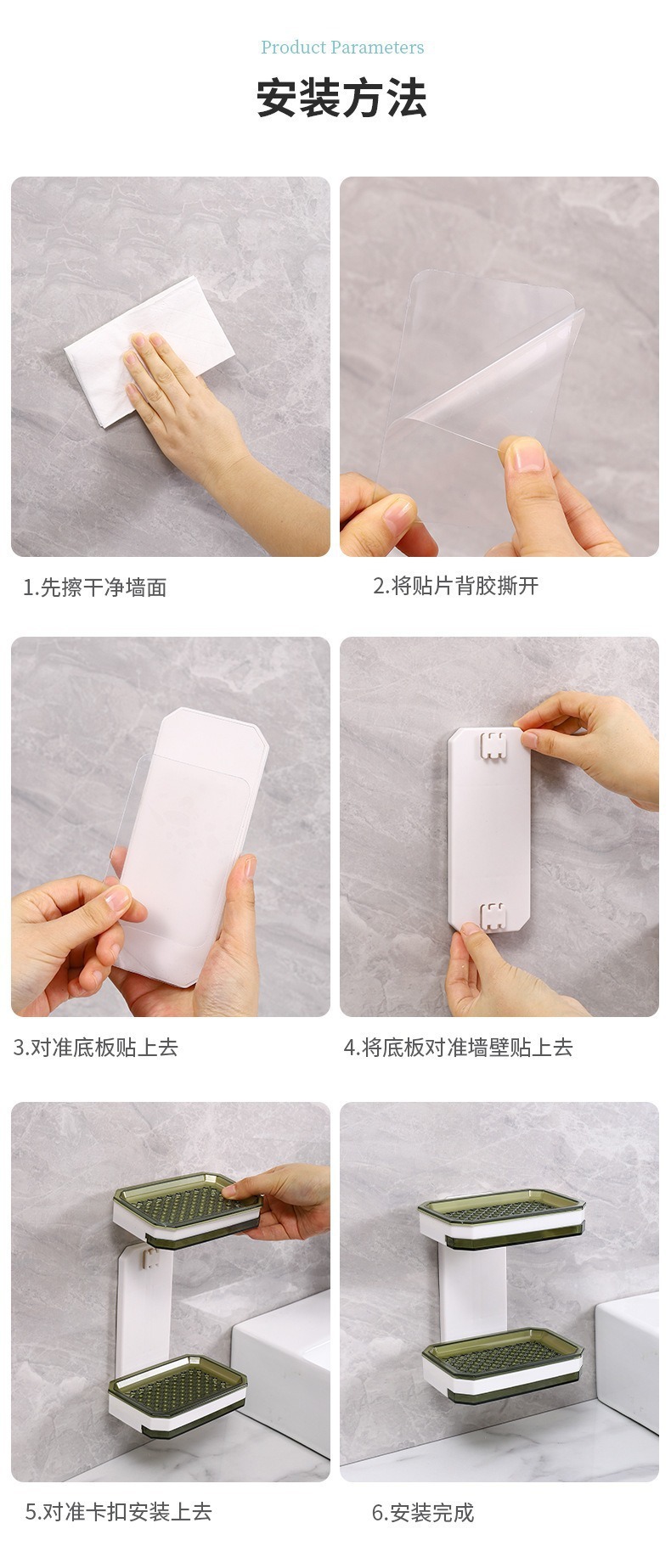 Product Parameters

安装方法

1.先擦干净墙面

2.将贴片背胶撕开

3.对准底板贴上去

4.将底板对准墙壁贴上去

5.对准卡扣安装上去

6.安装完成