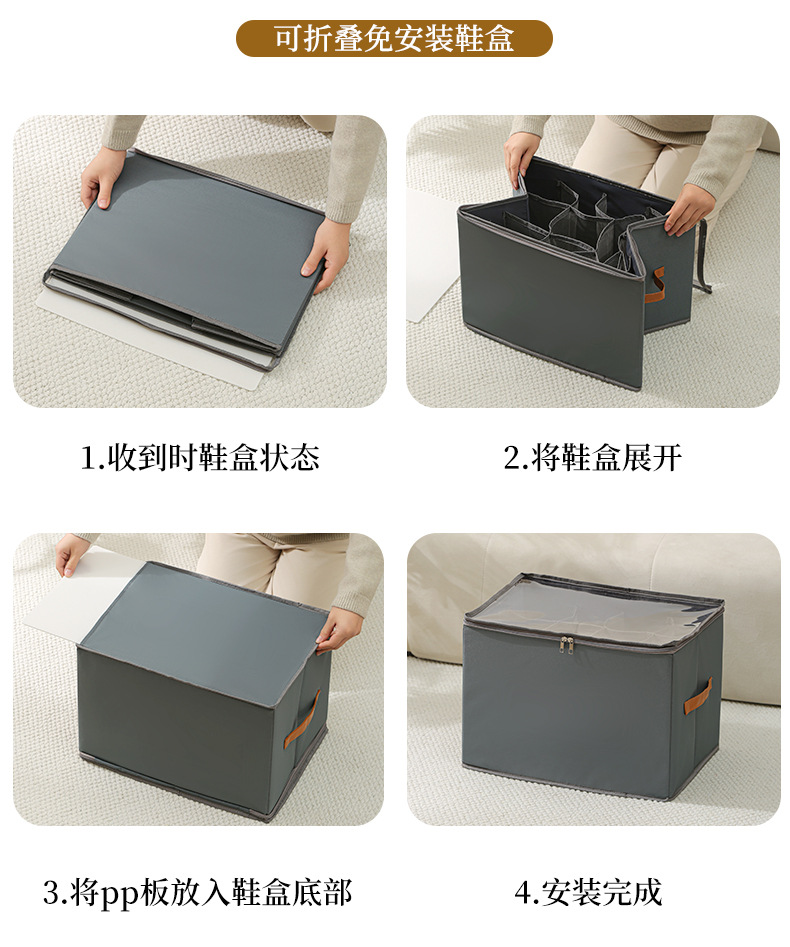 可折叠免安装鞋盒

1.收到时鞋盒状态

2.将鞋盒展开

3.将pp板放入鞋盒底部

4.安装完成