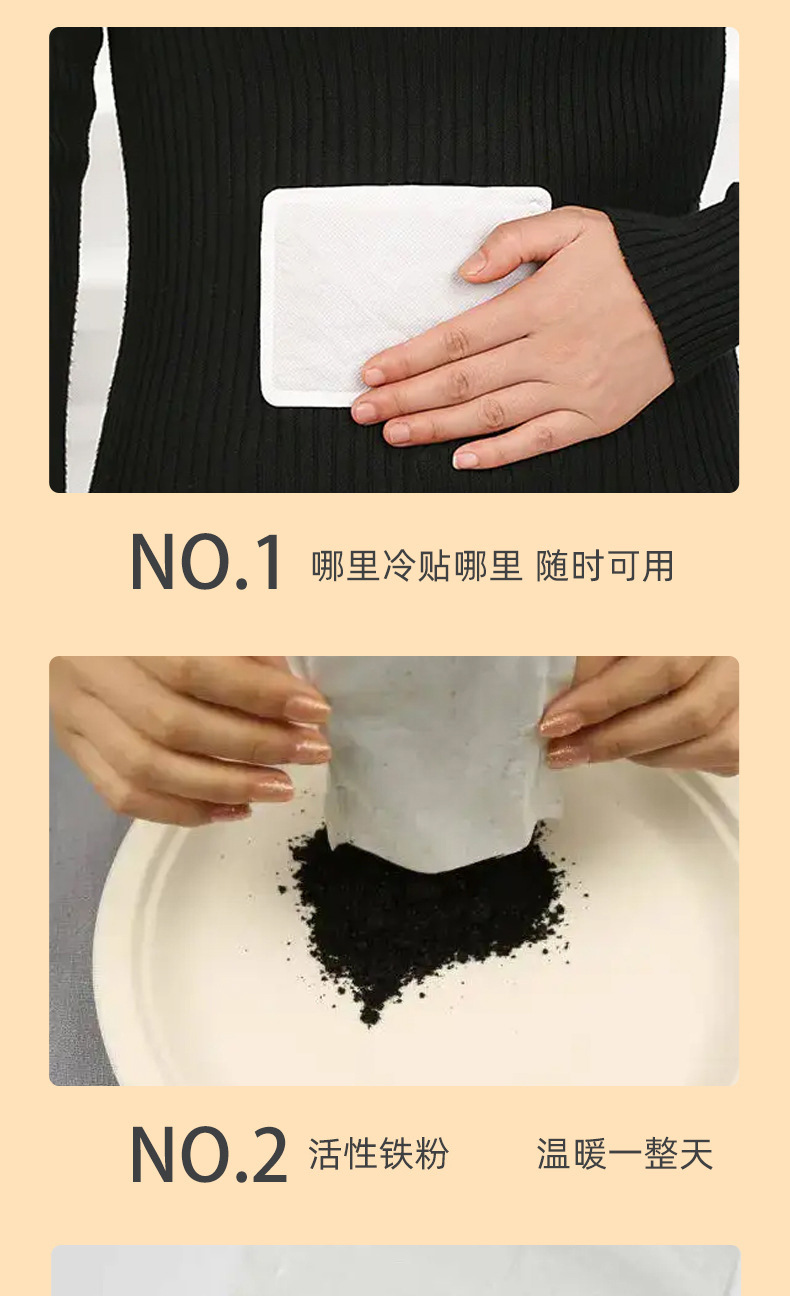 NO.1 哪里冷贴哪里 随时可用

NO.2 活性铁粉 温暖一整天