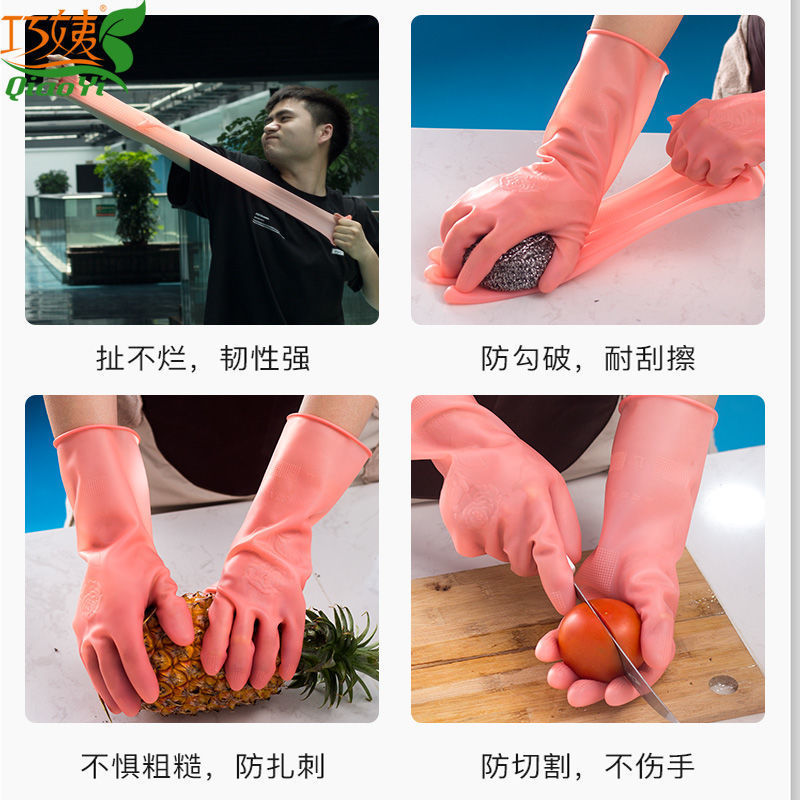 巧姨
QiaoYi

扯不烂，韧性强

防勾破，耐刮擦

不惧粗糙，防扎刺

防切割，不伤手