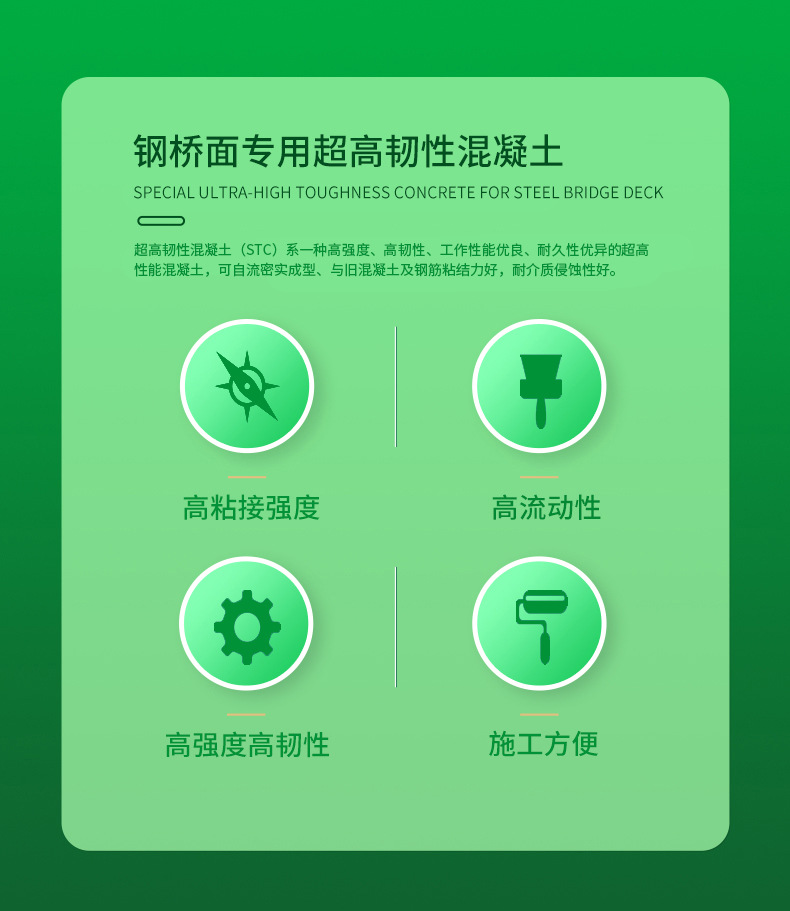 钢桥面专用超高韧性混凝土

SPECIAL ULTRA-HIGH TOUGHNESS CONCRETE FOR STEEL BRIDGE DECK

超高韧性混凝土（STC）系一种高强度、高韧性、工作性能优良、耐久性优异的超高性能混凝土，可自流密实成型、与旧混凝土及钢筋粘结力好，耐介质侵蚀性好。

高粘接强度

高流动性

高强度高韧性

施工方便