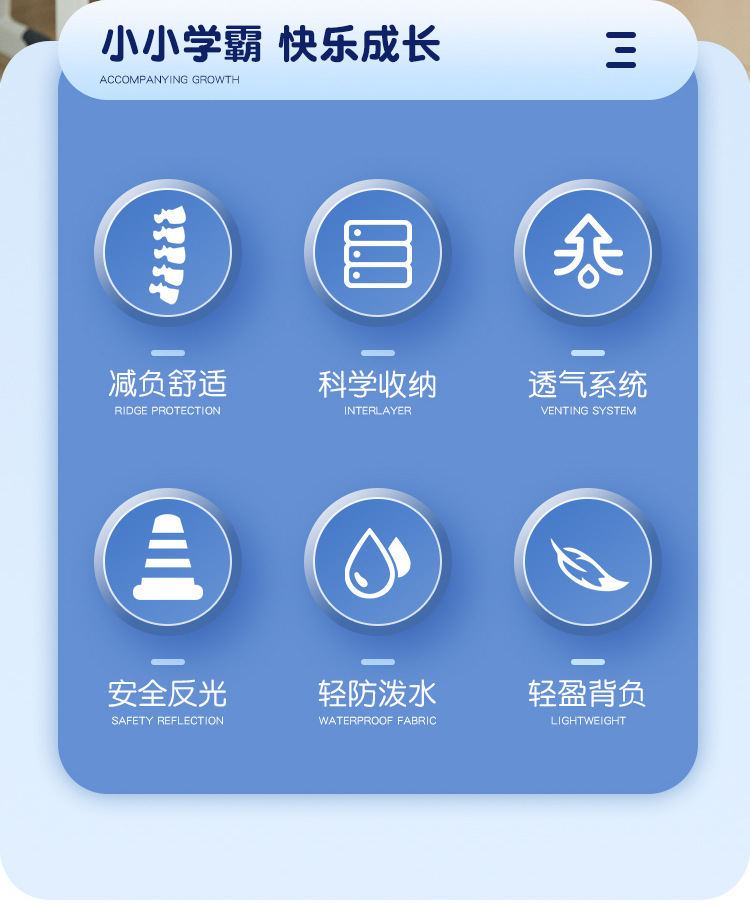 小小学霸 快乐成长
ACCOMPANYING GROWTH

减负舒适
RIDGE PROTECTION

科学收纳
INTERLAYER

透气系统
VENTING SYSTEM

安全反光
SAFETY REFLECTION

轻防泼水
WATERPROOF FABRIC

轻盈背负
LIGHTWEIGHT