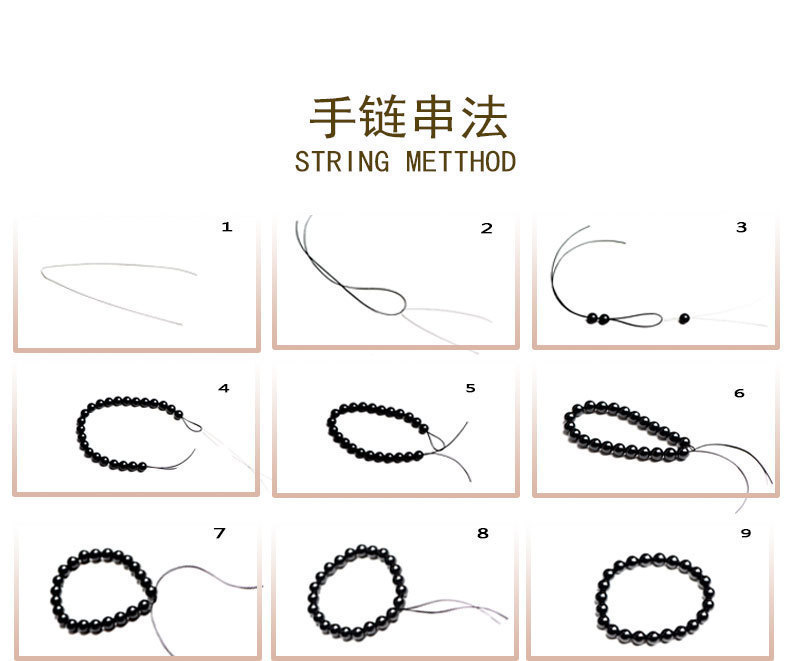 手链串法
STRING METTHOD

1

2

3

4

5

6

7

8

9