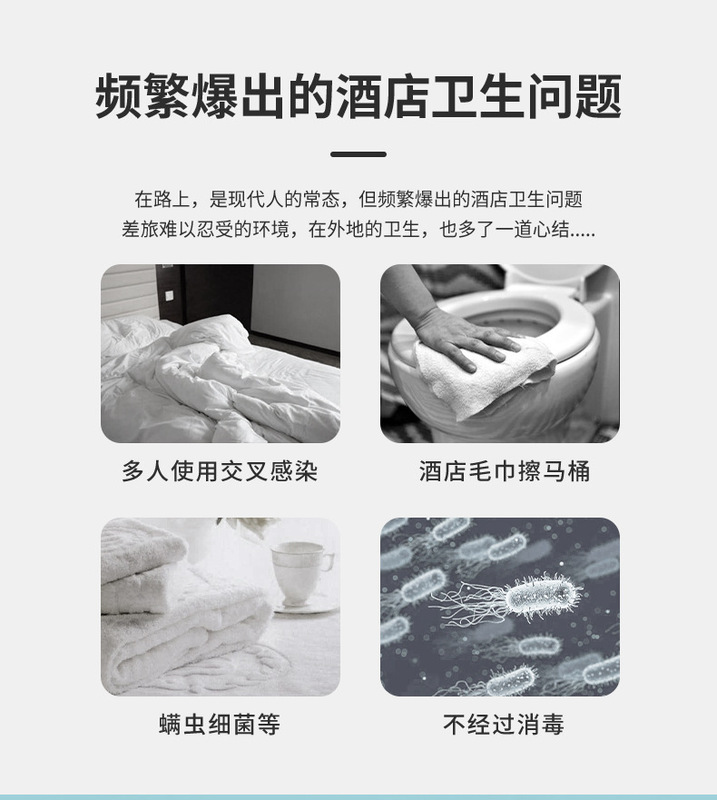 频繁爆出的酒店卫生问题

在路上，是现代人的常态，但频繁爆出的酒店卫生问题
差旅难以忍受的环境，在外地的卫生，也多了一道心结.....

多人使用交叉感染

酒店毛巾擦马桶

螨虫细菌等

不经过消毒